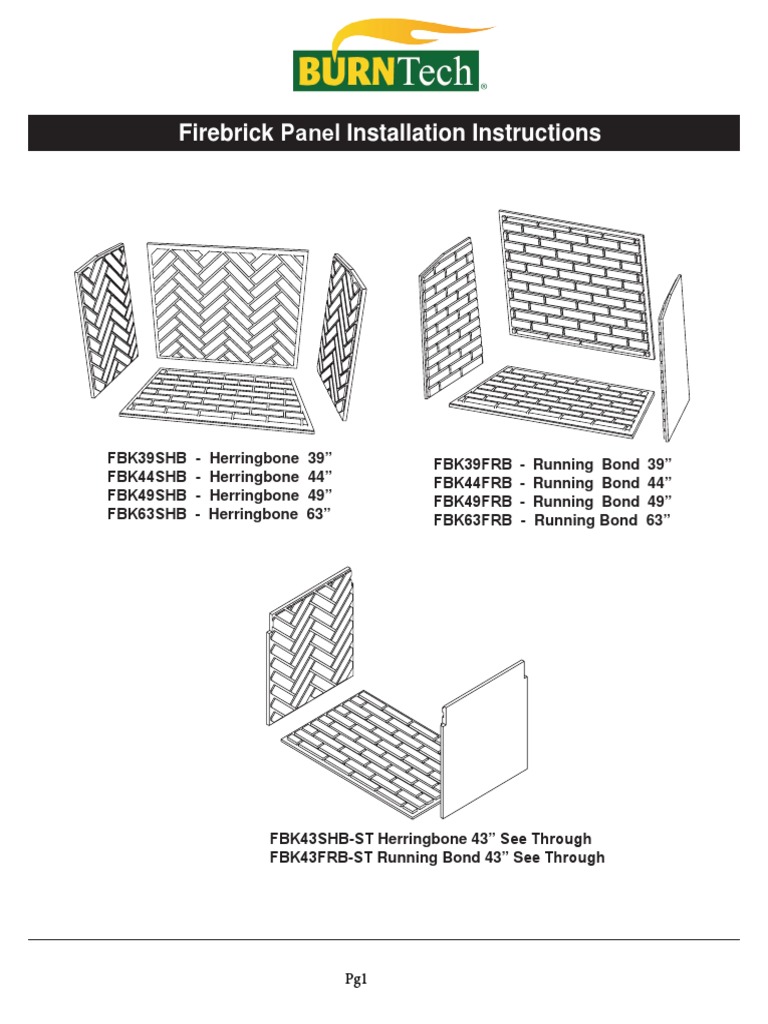 BURNTech®

Firebrick Panel Installation Instructions

FBK39SHB - Herringbone 39”
FBK44SHB - Herringbone 44”
FBK49SHB - Herringbone 49”
FBK63SHB - Herringbone 63”

FBK39FRB - Running Bond 39”
FBK44FRB - Running Bond 44”
FBK49FRB - Running Bond 49”
FBK63FRB - Running Bond 63”

FBK43SHB-ST Herringbone 43” See Through
FBK43FRB-ST Running Bond 43” See Through

Pg1