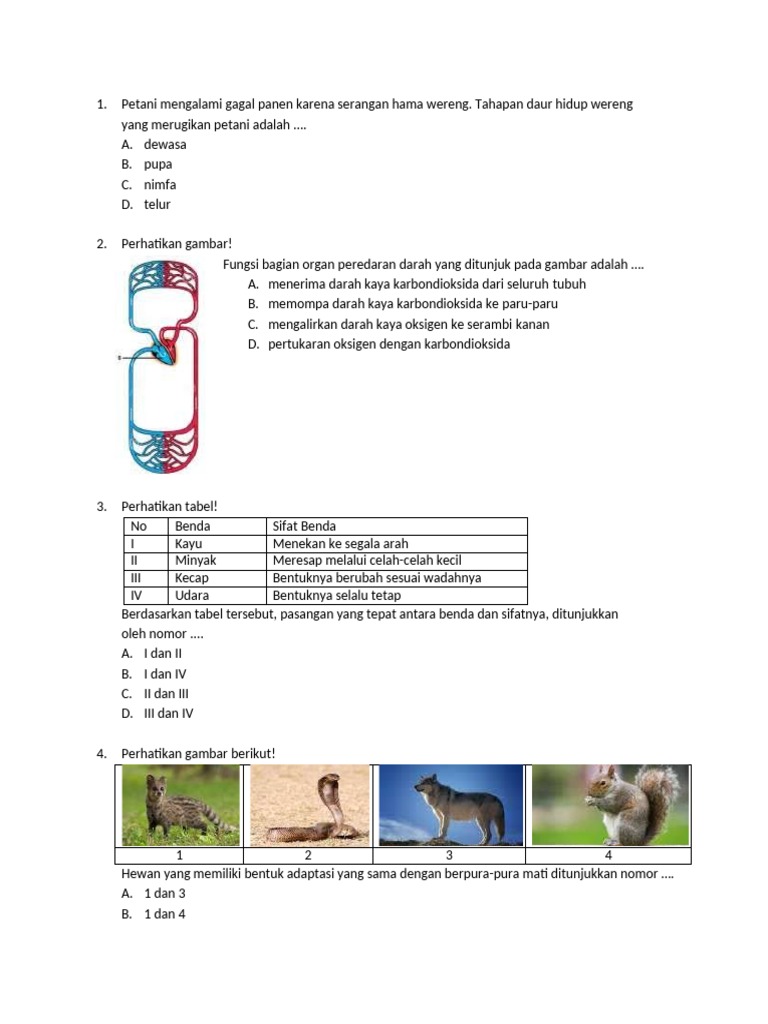 1. Petani mengalami gagal panen karena serangan hama wereng. Tahapan daur hidup wereng yang merugikan petani adalah ....
A. dewasa
B. pupa
C. nimfa
D. telur

2. Perhatikan gambar!
Fungsi bagian organ peredaran darah yang ditunjuk pada gambar adalah ....
A. menerima darah kaya karbondioksida dari seluruh tubuh
B. memompa darah kaya karbondioksida ke paru-paru
C. mengalirkan darah kaya oksigen ke serambi kanan
D. pertukaran oksigen dengan karbondioksida

3. Perhatikan tabel!

| No | Benda | Sifat Benda |
|---|---|---|
| I | Kayu | Menekan ke segala arah |
| II | Minyak | Meresap melalui celah-celah kecil |
| III | Kecap | Bentuknya berubah sesuai wadahnya |
| IV | Udara | Bentuknya selalu tetap |

Berdasarkan tabel tersebut, pasangan yang tepat antara benda dan sifatnya, ditunjukkan oleh nomor ....
A. I dan II
B. I dan IV
C. II dan III
D. III dan IV

4. Perhatikan gambar berikut!

| 1 | 2 | 3 | 4 |
|---|---|---|---|

Hewan yang memiliki bentuk adaptasi yang sama dengan berpura-pura mati ditunjukkan nomor ....
A. 1 dan 3
B. 1 dan 4