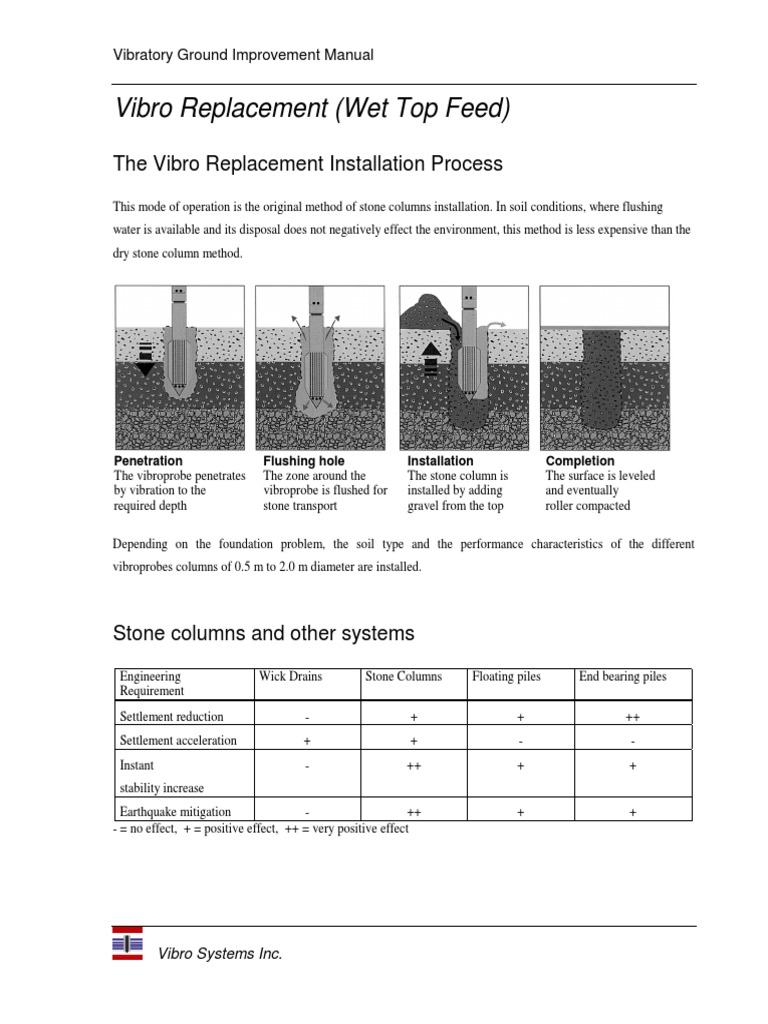 Vibratory Ground Improvement Manual

Vibro Replacement (Wet Top Feed)

The Vibro Replacement Installation Process

This mode of operation is the original method of stone columns installation. In soil conditions, where flushing water is available and its disposal does not negatively effect the environment, this method is less expensive than the dry stone column method.

Penetration
The vibroprobe penetrates by vibration to the required depth

Flushing hole
The zone around the vibroprobe is flushed for stone transport

Installation
The stone column is installed by adding gravel from the top

Completion
The surface is leveled and eventually roller compacted

Depending on the foundation problem, the soil type and the performance characteristics of the different vibroprobes columns of 0.5 m to 2.0 m diameter are installed.

Stone columns and other systems

| Engineering Requirement | Wick Drains | Stone Columns | Floating piles | End bearing piles |
|---|---|---|---|---|
| Settlement reduction | - | + | + | ++ |
| Settlement acceleration | + | + | - | - |
| Instant stability increase | - | ++ | + | + |
| Earthquake mitigation | - | ++ | + | + |

- = no effect, + = positive effect, ++ = very positive effect

Vibro Systems Inc.