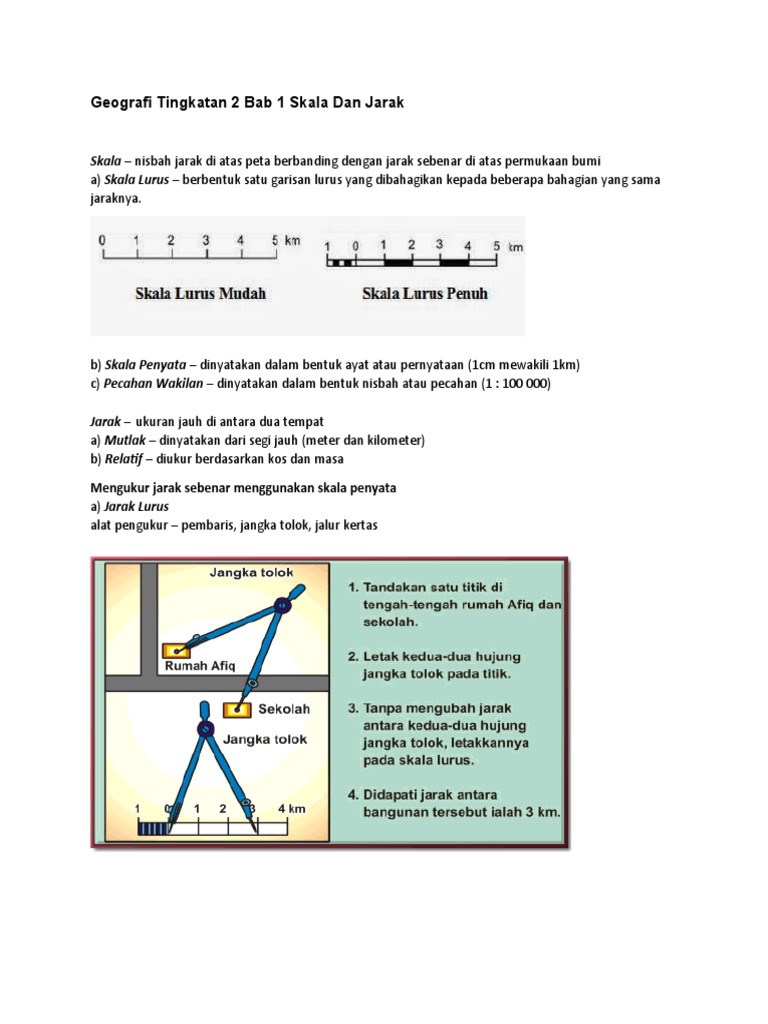 Geografi Tingkatan 2 Bab 1 Skala Dan Jarak

Skala – nisbah jarak di atas peta berbanding dengan jarak sebenar di atas permukaan bumi
a) Skala Lurus – berbentuk satu garisan lurus yang dibahagikan kepada beberapa bahagian yang sama jaraknya.

0 1 2 3 4 5 km
Skala Lurus Mudah

1 0 1 2 3 4 5 km
Skala Lurus Penuh

b) Skala Penyata – dinyatakan dalam bentuk ayat atau pernyataan (1cm mewakili 1km)
c) Pecahan Wakilan – dinyatakan dalam bentuk nisbah atau pecahan (1 : 100 000)

Jarak – ukuran jauh di antara dua tempat
a) Mutlak – dinyatakan dari segi jauh (meter dan kilometer)
b) Relatif – diukur berdasarkan kos dan masa

Mengukur jarak sebenar menggunakan skala penyata
a) Jarak Lurus
alat pengukur – pembaris, jangka tolok, jalur kertas

Jangka tolok
Rumah Afiq
Sekolah
Jangka tolok
1 0 1 2 3 4 km

1. Tandakan satu titik di tengah-tengah rumah Afiq dan sekolah.
2. Letak kedua-dua hujung jangka tolok pada titik.
3. Tanpa mengubah jarak antara kedua-dua hujung jangka tolok, letakkannya pada skala lurus.
4. Didapati jarak antara bangunan tersebut ialah 3 km.