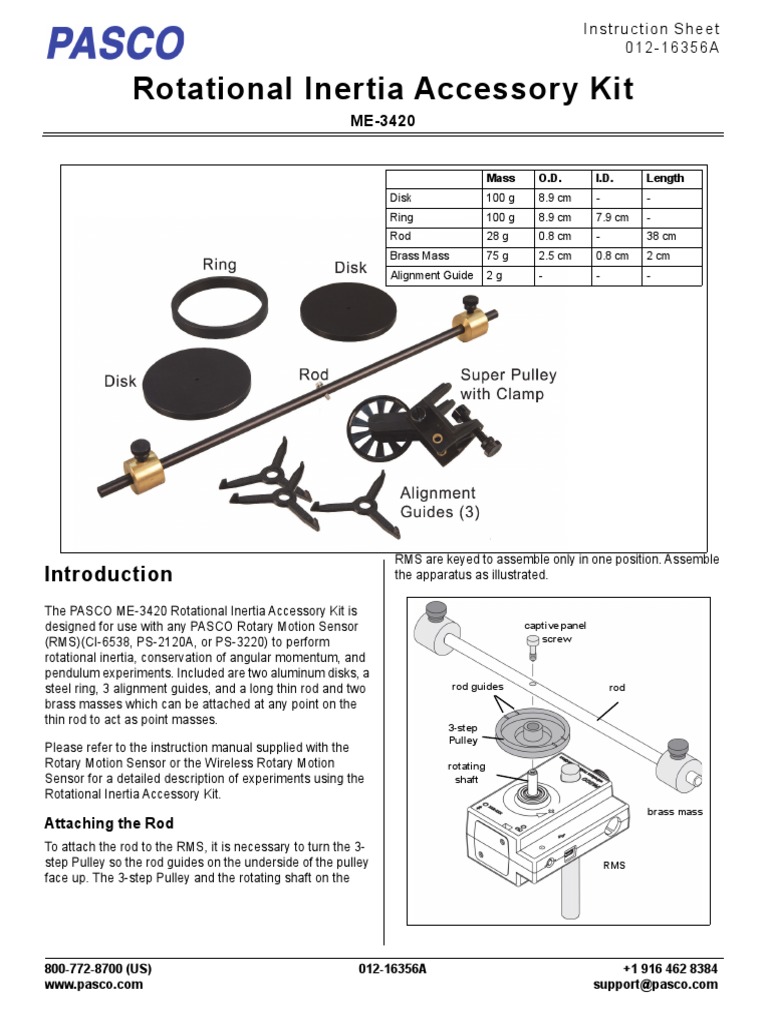 PASCO

Instruction Sheet
012-16356A

Rotational Inertia Accessory Kit

ME-3420

| | Mass | O.D. | I.D. | Length |
|---|---|---|---|---|
| Disk | 100 g | 8.9 cm | - | - |
| Ring | 100 g | 8.9 cm | 7.9 cm | - |
| Rod | 28 g | 0.8 cm | - | 38 cm |
| Brass Mass | 75 g | 2.5 cm | 0.8 cm | 2 cm |
| Alignment Guide | 2 g | - | - | - |

Ring
Disk
Disk
Rod
Super Pulley with Clamp
Alignment Guides (3)

Introduction

The PASCO ME-3420 Rotational Inertia Accessory Kit is designed for use with any PASCO Rotary Motion Sensor (RMS)(CI-6538, PS-2120A, or PS-3220) to perform rotational inertia, conservation of angular momentum, and pendulum experiments. Included are two aluminum disks, a steel ring, 3 alignment guides, and a long thin rod and two brass masses which can be attached at any point on the thin rod to act as point masses.

Please refer to the instruction manual supplied with the Rotary Motion Sensor or the Wireless Rotary Motion Sensor for a detailed description of experiments using the Rotational Inertia Accessory Kit.

Attaching the Rod

To attach the rod to the RMS, it is necessary to turn the 3-step Pulley so the rod guides on the underside of the pulley face up. The 3-step Pulley and the rotating shaft on the RMS are keyed to assemble only in one position. Assemble the apparatus as illustrated.

captive panel screw
rod guides
rod
3-step Pulley
rotating shaft
brass mass
RMS

800-772-8700 (US)
www.pasco.com

012-16356A

+1 916 462 8384
support@pasco.com