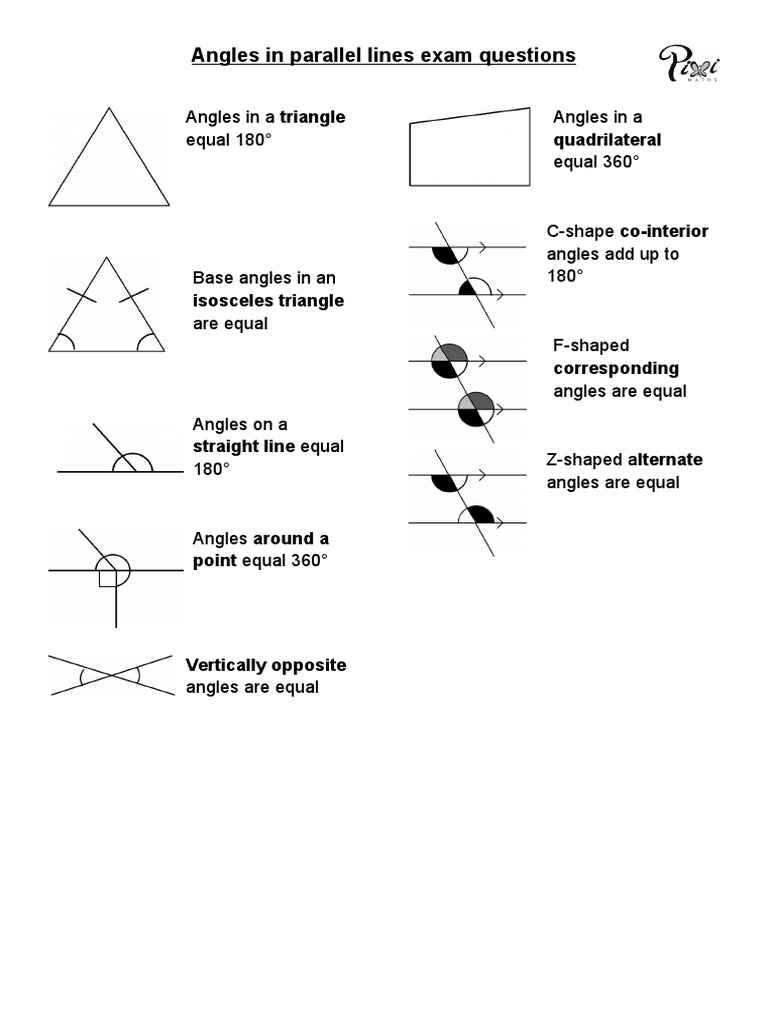 Angles in parallel lines exam questions

Pixi MATHS

Angles in a triangle equal 180°

Base angles in an isosceles triangle are equal

Angles on a straight line equal 180°

Angles around a point equal 360°

Vertically opposite angles are equal

Angles in a quadrilateral equal 360°

C-shape co-interior angles add up to 180°

F-shaped corresponding angles are equal

Z-shaped alternate angles are equal