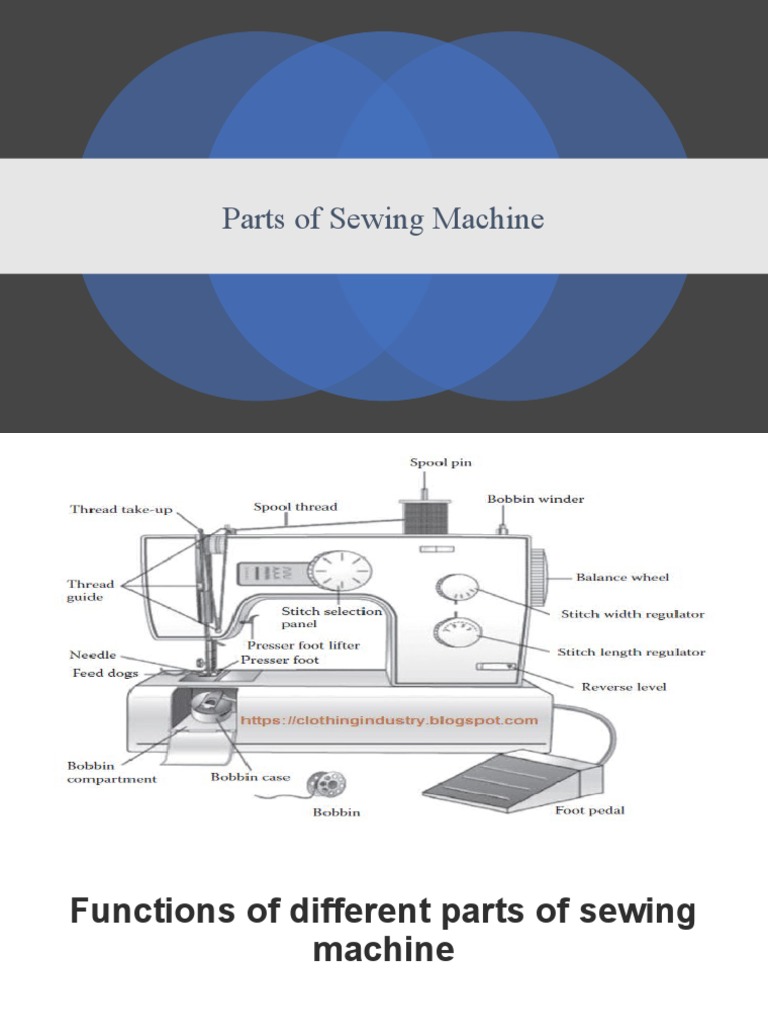 Parts of Sewing Machine

Spool pin
Thread take-up
Spool thread
Bobbin winder
Thread guide
Balance wheel
Stitch selection panel
Stitch width regulator
Presser foot lifter
Needle
Presser foot
Stitch length regulator
Feed dogs
Reverse level
https://clothingindustry.blogspot.com
Bobbin compartment
Bobbin case
Bobbin
Foot pedal

Functions of different parts of sewing machine