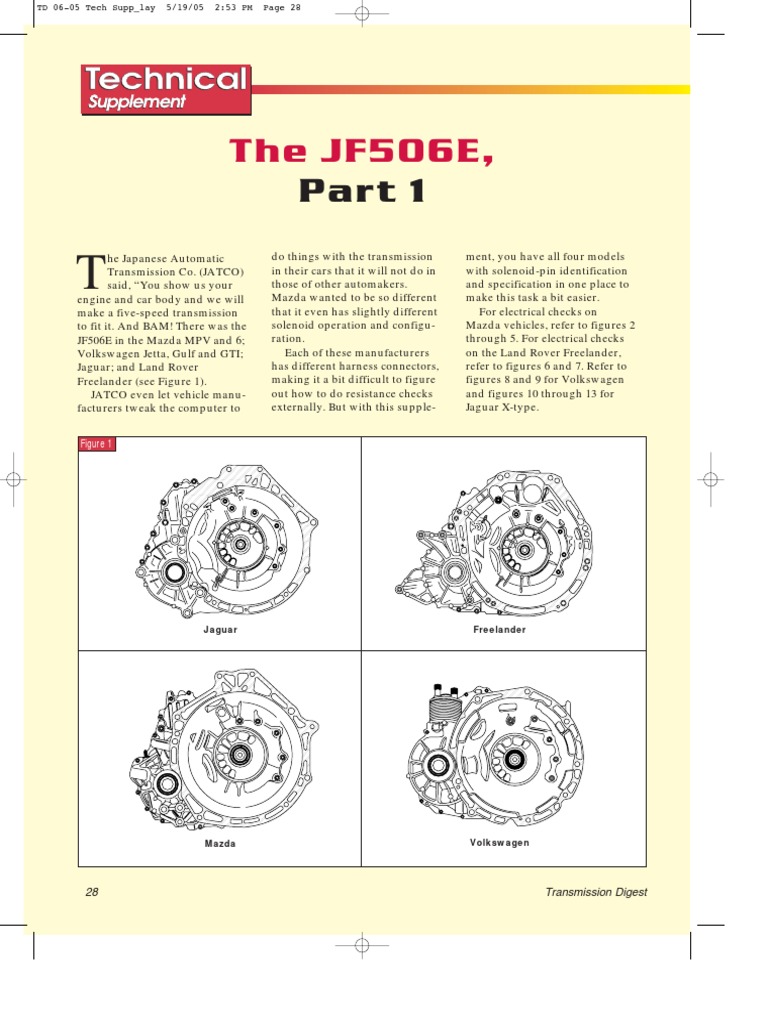 TD 06-05 Tech Supp_lay 5/19/05 2:53 PM Page 28

Technical
Supplement

The JF506E,
Part 1

The Japanese Automatic Transmission Co. (JATCO) said, "You show us your engine and car body and we will make a five-speed transmission to fit it. And BAM! There was the JF506E in the Mazda MPV and 6; Volkswagen Jetta, Gulf and GTI; Jaguar; and Land Rover Freelander (see Figure 1).

JATCO even let vehicle manufacturers tweak the computer to do things with the transmission in their cars that it will not do in those of other automakers. Mazda wanted to be so different that it even has slightly different solenoid operation and configuration.

Each of these manufacturers has different harness connectors, making it a bit difficult to figure out how to do resistance checks externally. But with this supplement, you have all four models with solenoid-pin identification and specification in one place to make this task a bit easier.

For electrical checks on Mazda vehicles, refer to figures 2 through 5. For electrical checks on the Land Rover Freelander, refer to figures 6 and 7. Refer to figures 8 and 9 for Volkswagen and figures 10 through 13 for Jaguar X-type.

Figure 1

Jaguar

Freelander

Mazda

Volkswagen

28

Transmission Digest