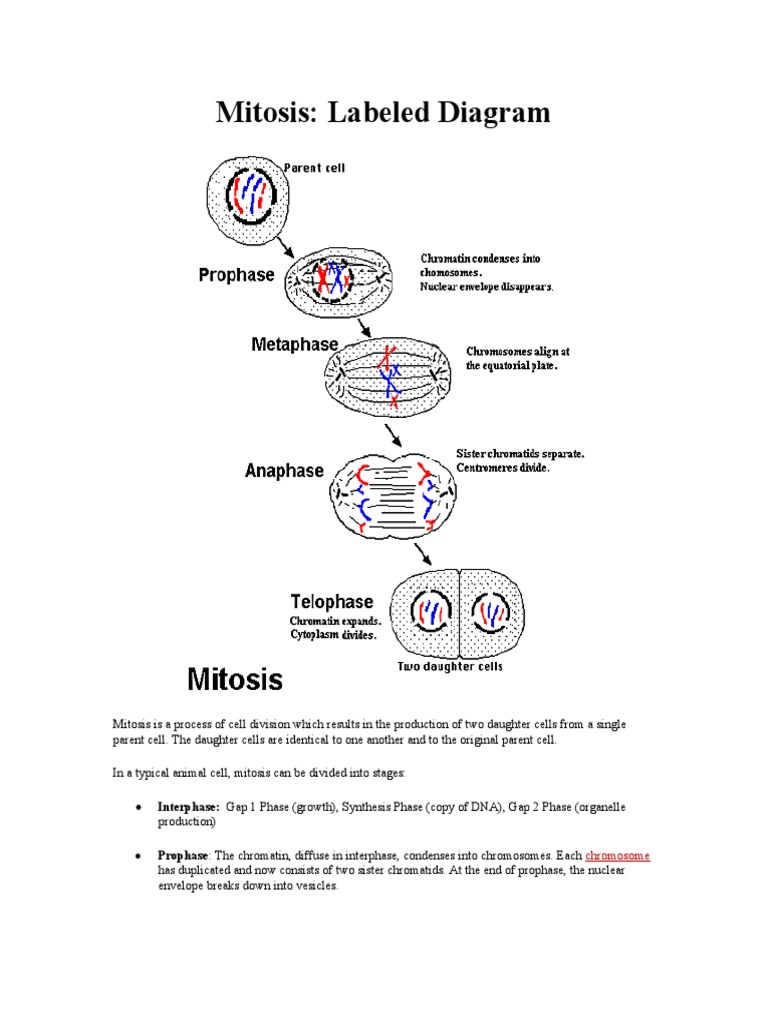 Mitosis: Labeled Diagram

Parent cell

Prophase

Chromatin condenses into chomosomes.
Nuclear envelope disappears.

Metaphase

Chromosomes align at the equatorial plate.

Anaphase

Sister chromatids separate.
Centromeres divide.

Telophase

Chromatin expands.
Cytoplasm divides.

Two daughter cells

Mitosis

Mitosis is a process of cell division which results in the production of two daughter cells from a single parent cell. The daughter cells are identical to one another and to the original parent cell.

In a typical animal cell, mitosis can be divided into stages:

• Interphase: Gap 1 Phase (growth), Synthesis Phase (copy of DNA), Gap 2 Phase (organelle production)

• Prophase: The chromatin, diffuse in interphase, condenses into chromosomes. Each chromosome has duplicated and now consists of two sister chromatids. At the end of prophase, the nuclear envelope breaks down into vesicles.