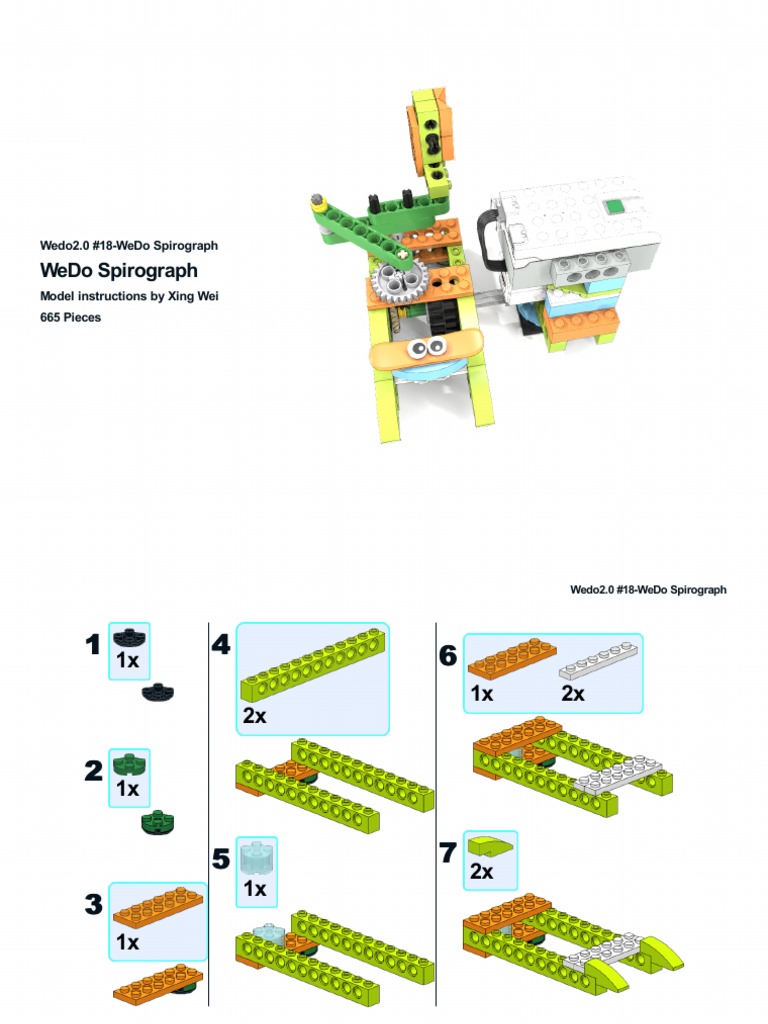 Wedo2.0 #18-WeDo Spirograph
WeDo Spirograph
Model instructions by Xing Wei
665 Pieces

Wedo2.0 #18-WeDo Spirograph

1
1x

2
1x

3
1x

4
2x

5
1x

6
1x 2x

7
2x