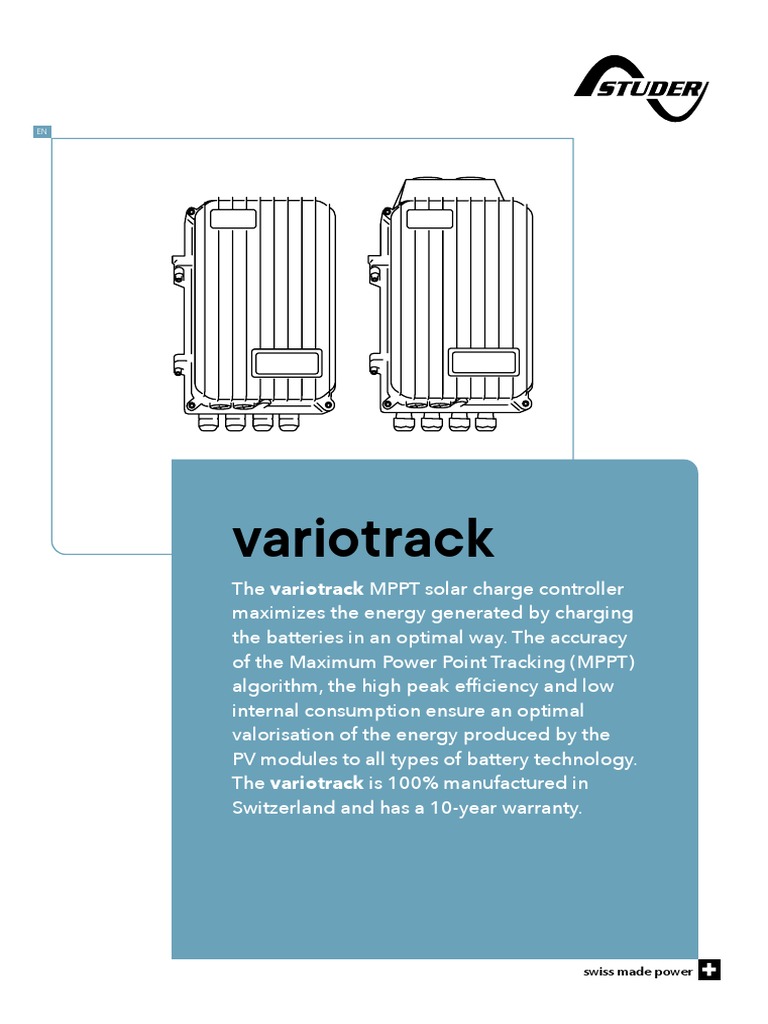 STUDER

EN

variotrack

The variotrack MPPT solar charge controller maximizes the energy generated by charging the batteries in an optimal way. The accuracy of the Maximum Power Point Tracking (MPPT) algorithm, the high peak efficiency and low internal consumption ensure an optimal valorisation of the energy produced by the PV modules to all types of battery technology. The variotrack is 100% manufactured in Switzerland and has a 10-year warranty.

swiss made power