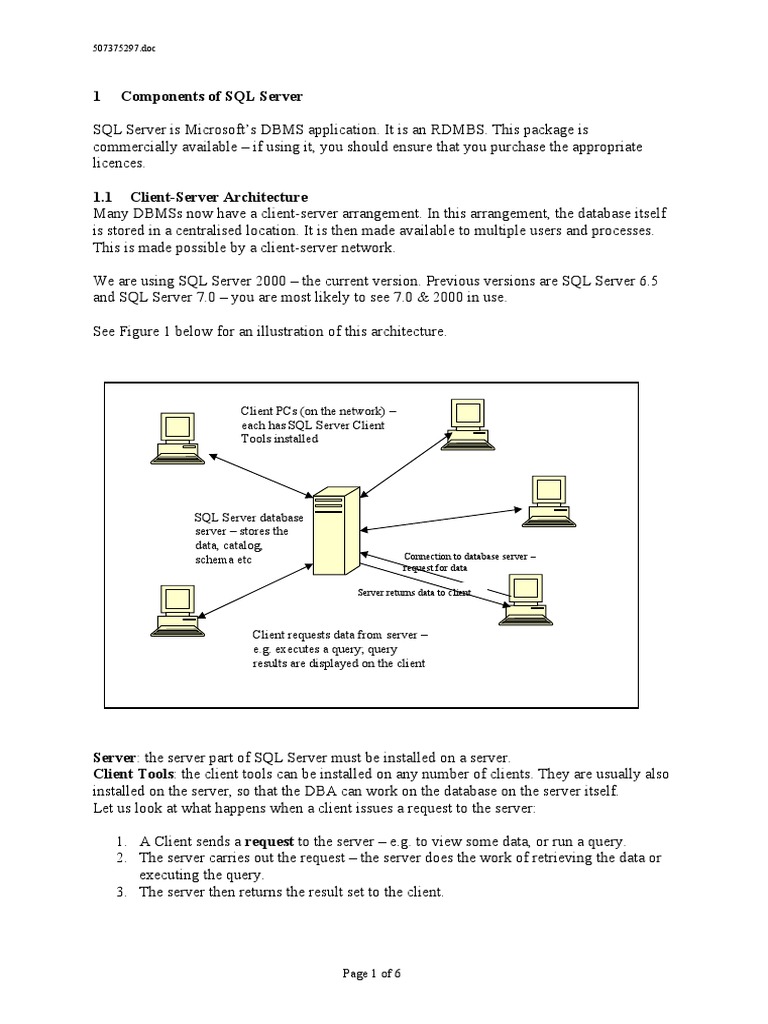 507375297.doc

1 Components of SQL Server

SQL Server is Microsoft's DBMS application. It is an RDMBS. This package is commercially available – if using it, you should ensure that you purchase the appropriate licences.

1.1 Client-Server Architecture
Many DBMSs now have a client-server arrangement. In this arrangement, the database itself is stored in a centralised location. It is then made available to multiple users and processes. This is made possible by a client-server network.

We are using SQL Server 2000 – the current version. Previous versions are SQL Server 6.5 and SQL Server 7.0 – you are most likely to see 7.0 & 2000 in use.

See Figure 1 below for an illustration of this architecture.

Client PCs (on the network) – each has SQL Server Client Tools installed

SQL Server database server – stores the data, catalog, schema etc

Connection to database server – request for data

Server returns data to client

Client requests data from server – e.g. executes a query; query results are displayed on the client

Server: the server part of SQL Server must be installed on a server.
Client Tools: the client tools can be installed on any number of clients. They are usually also installed on the server, so that the DBA can work on the database on the server itself.
Let us look at what happens when a client issues a request to the server:

1. A Client sends a request to the server – e.g. to view some data, or run a query.
2. The server carries out the request – the server does the work of retrieving the data or executing the query.
3. The server then returns the result set to the client.

Page 1 of 6