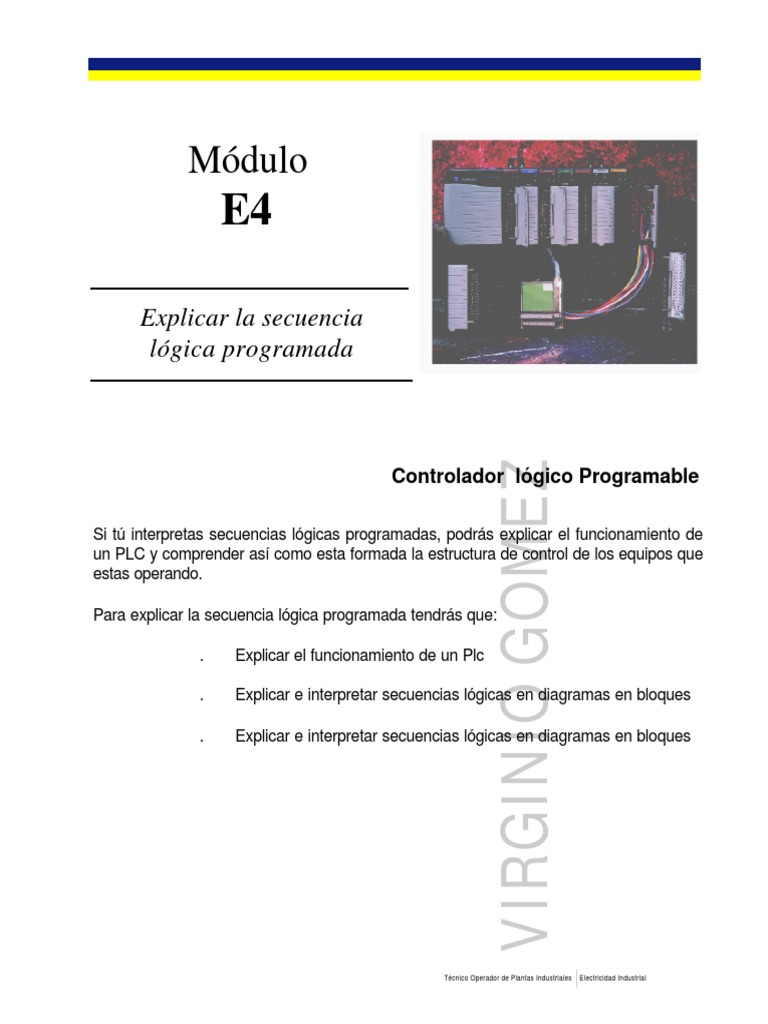 Módulo
E4

Explicar la secuencia lógica programada

Controlador lógico Programable

Si tú interpretas secuencias lógicas programadas, podrás explicar el funcionamiento de un PLC y comprender así como esta formada la estructura de control de los equipos que estas operando.

Para explicar la secuencia lógica programada tendrás que:

. Explicar el funcionamiento de un Plc

. Explicar e interpretar secuencias lógicas en diagramas en bloques

. Explicar e interpretar secuencias lógicas en diagramas en bloques

VIRGINIO GOMEZ

Técnico Operador de Plantas Industriales | Electricidad Industrial