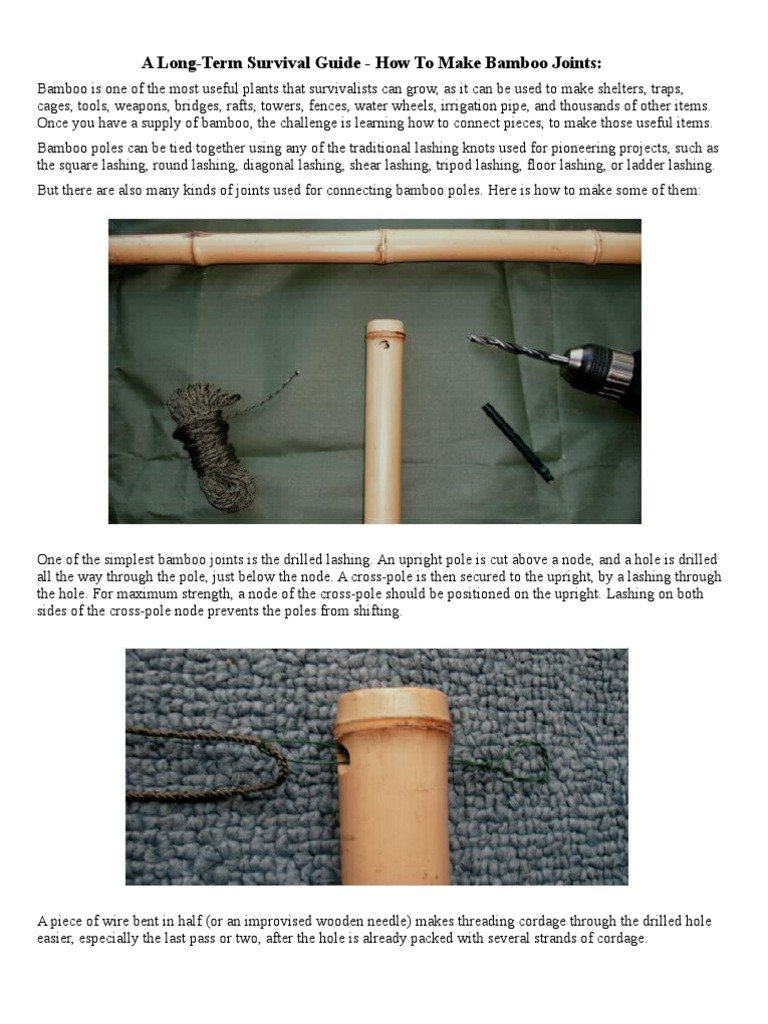 A Long-Term Survival Guide - How To Make Bamboo Joints:

Bamboo is one of the most useful plants that survivalists can grow, as it can be used to make shelters, traps, cages, tools, weapons, bridges, rafts, towers, fences, water wheels, irrigation pipe, and thousands of other items. Once you have a supply of bamboo, the challenge is learning how to connect pieces, to make those useful items.

Bamboo poles can be tied together using any of the traditional lashing knots used for pioneering projects, such as the square lashing, round lashing, diagonal lashing, shear lashing, tripod lashing, floor lashing, or ladder lashing.

But there are also many kinds of joints used for connecting bamboo poles. Here is how to make some of them:

One of the simplest bamboo joints is the drilled lashing. An upright pole is cut above a node, and a hole is drilled all the way through the pole, just below the node. A cross-pole is then secured to the upright, by a lashing through the hole. For maximum strength, a node of the cross-pole should be positioned on the upright. Lashing on both sides of the cross-pole node prevents the poles from shifting.

A piece of wire bent in half (or an improvised wooden needle) makes threading cordage through the drilled hole easier, especially the last pass or two, after the hole is already packed with several strands of cordage.