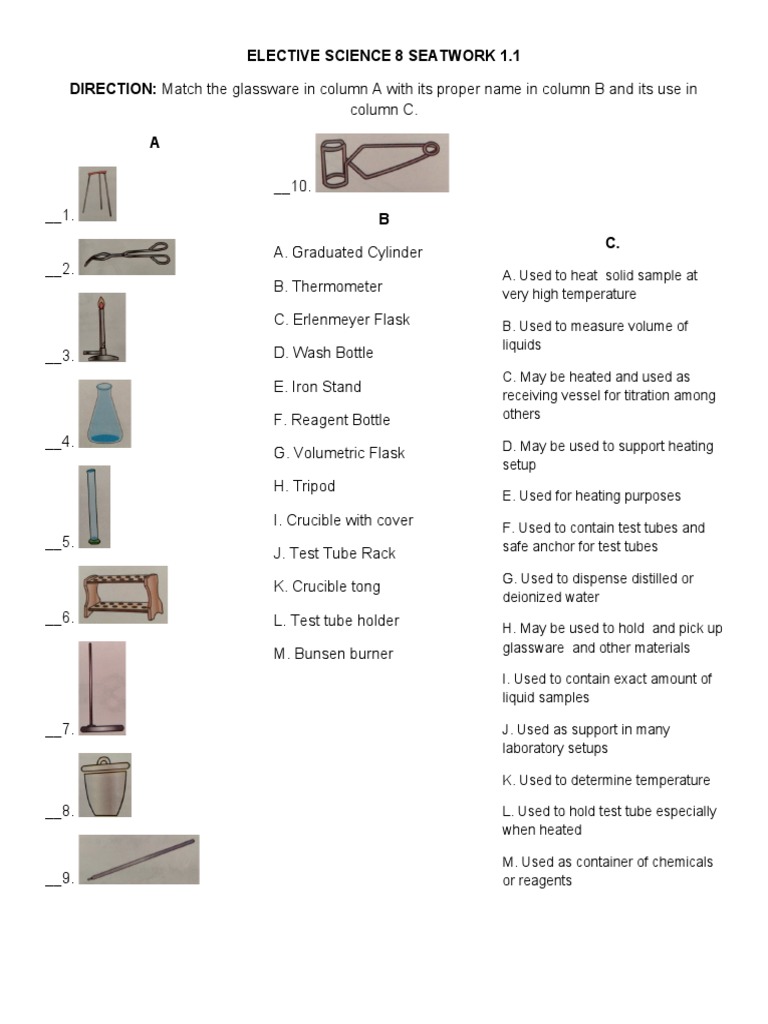 ELECTIVE SCIENCE 8 SEATWORK 1.1

DIRECTION: Match the glassware in column A with its proper name in column B and its use in column C.

A

__1.

__2.

__3.

__4.

__5.

__6.

__7.

__8.

__9.

__10.

B

A. Graduated Cylinder
B. Thermometer
C. Erlenmeyer Flask
D. Wash Bottle
E. Iron Stand
F. Reagent Bottle
G. Volumetric Flask
H. Tripod
I. Crucible with cover
J. Test Tube Rack
K. Crucible tong
L. Test tube holder
M. Bunsen burner

C.

A. Used to heat solid sample at very high temperature

B. Used to measure volume of liquids

C. May be heated and used as receiving vessel for titration among others

D. May be used to support heating setup

E. Used for heating purposes

F. Used to contain test tubes and safe anchor for test tubes

G. Used to dispense distilled or deionized water

H. May be used to hold and pick up glassware and other materials

I. Used to contain exact amount of liquid samples

J. Used as support in many laboratory setups

K. Used to determine temperature

L. Used to hold test tube especially when heated

M. Used as container of chemicals or reagents