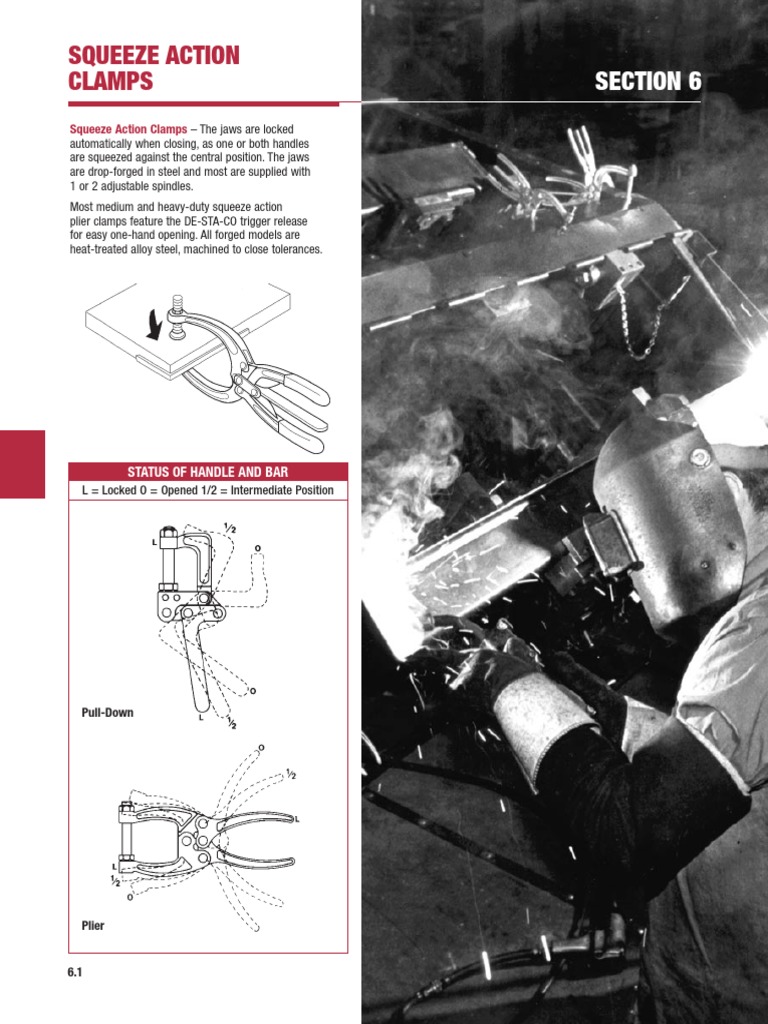 SQUEEZE ACTION CLAMPS

SECTION 6

Squeeze Action Clamps – The jaws are locked automatically when closing, as one or both handles are squeezed against the central position. The jaws are drop-forged in steel and most are supplied with 1 or 2 adjustable spindles.

Most medium and heavy-duty squeeze action plier clamps feature the DE-STA-CO trigger release for easy one-hand opening. All forged models are heat-treated alloy steel, machined to close tolerances.

STATUS OF HANDLE AND BAR

L = Locked O = Opened 1/2 = Intermediate Position

L
$\frac{1}{2}$
O
O
L
$\frac{1}{2}$

Pull-Down

O
$\frac{1}{2}$
L
L
$\frac{1}{2}$
O

Plier

6.1