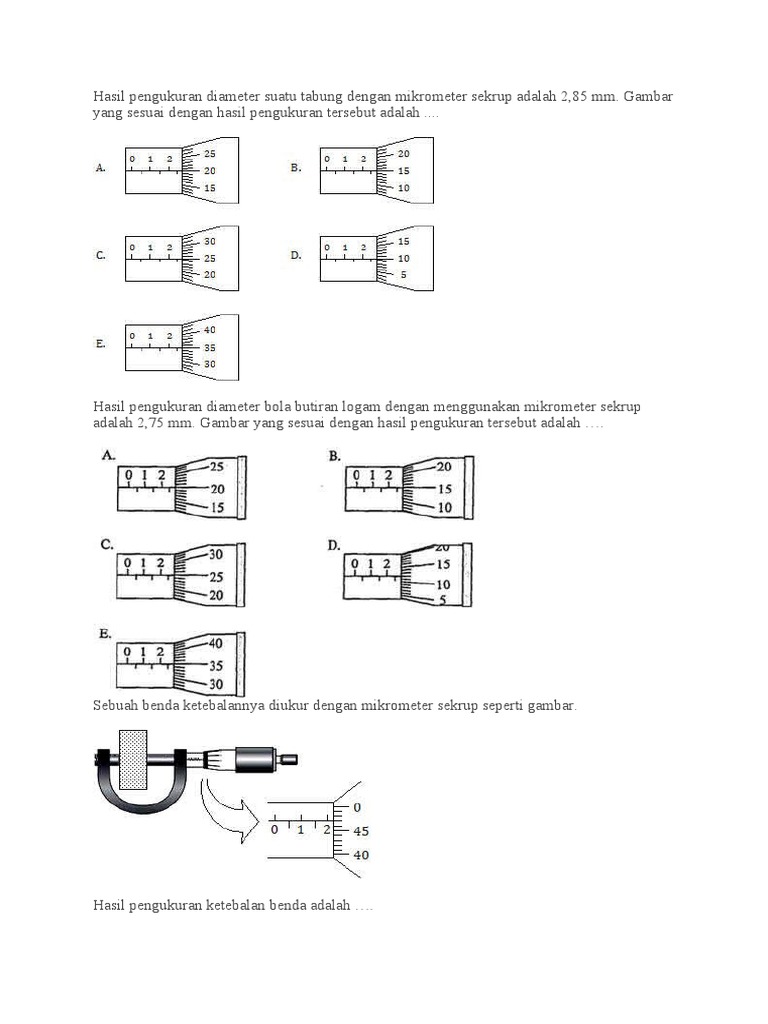 Hasil pengukuran diameter suatu tabung dengan mikrometer sekrup adalah 2,85 mm. Gambar yang sesuai dengan hasil pengukuran tersebut adalah ….

A. 0 1 2 25 20 15

B. 0 1 2 20 15 10

C. 0 1 2 30 25 20

D. 0 1 2 15 10 5

E. 0 1 2 40 35 30

Hasil pengukuran diameter bola butiran logam dengan menggunakan mikrometer sekrup adalah 2,75 mm. Gambar yang sesuai dengan hasil pengukuran tersebut adalah ….

A. 0 1 2 25 20 15

B. 0 1 2 20 15 10

C. 0 1 2 30 25 20

D. 0 1 2 20 15 10 5

E. 0 1 2 40 35 30

Sebuah benda ketebalannya diukur dengan mikrometer sekrup seperti gambar.

0 1 2 0 45 40

Hasil pengukuran ketebalan benda adalah ….