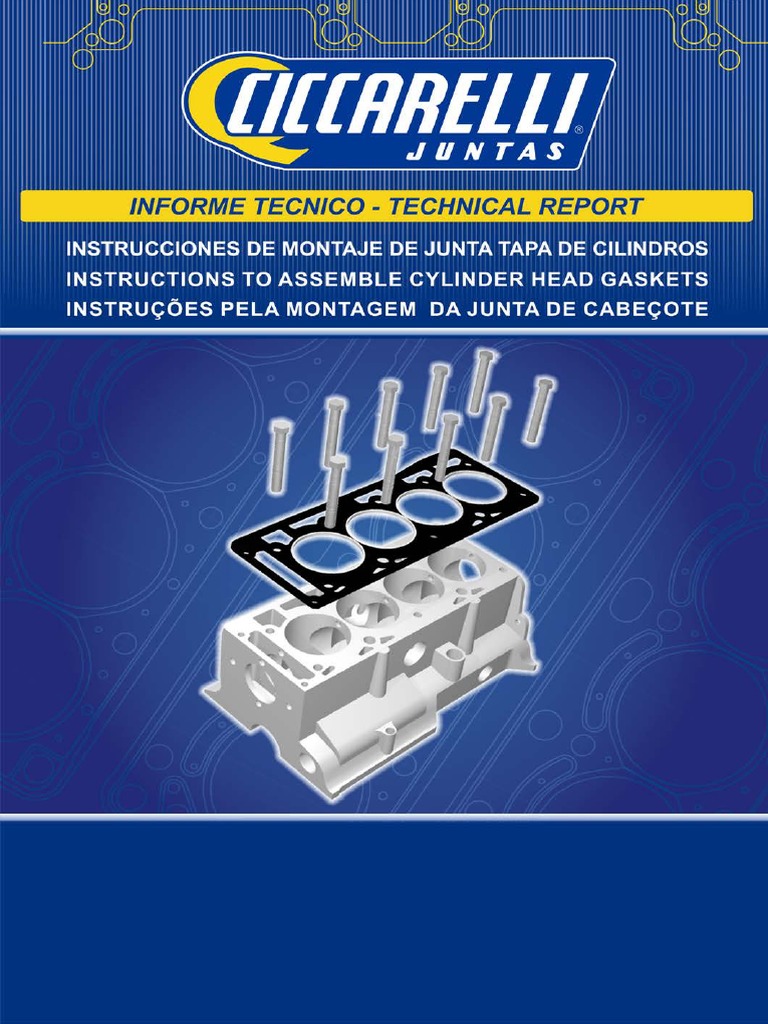 CICCARELLI®
JUNTAS

INFORME TECNICO - TECHNICAL REPORT

INSTRUCCIONES DE MONTAJE DE JUNTA TAPA DE CILINDROS
INSTRUCTIONS TO ASSEMBLE CYLINDER HEAD GASKETS
INSTRUÇÕES PELA MONTAGEM DA JUNTA DE CABEÇOTE