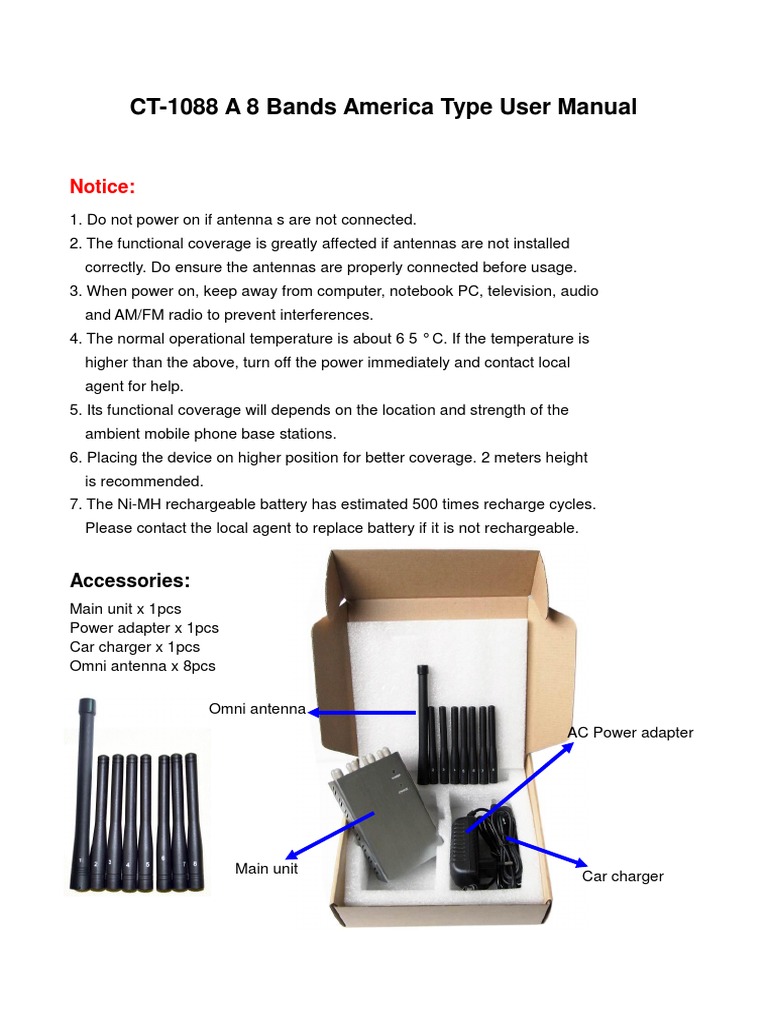 CT-1088 A 8 Bands America Type User Manual

Notice:

1. Do not power on if antenna s are not connected.
2. The functional coverage is greatly affected if antennas are not installed correctly. Do ensure the antennas are properly connected before usage.
3. When power on, keep away from computer, notebook PC, television, audio and AM/FM radio to prevent interferences.
4. The normal operational temperature is about 6 5 °C. If the temperature is higher than the above, turn off the power immediately and contact local agent for help.
5. Its functional coverage will depends on the location and strength of the ambient mobile phone base stations.
6. Placing the device on higher position for better coverage. 2 meters height is recommended.
7. The Ni-MH rechargeable battery has estimated 500 times recharge cycles. Please contact the local agent to replace battery if it is not rechargeable.

Accessories:

Main unit x 1pcs
Power adapter x 1pcs
Car charger x 1pcs
Omni antenna x 8pcs

1 2 3 4 5 6 7 8

Omni antenna

AC Power adapter

Main unit

Car charger