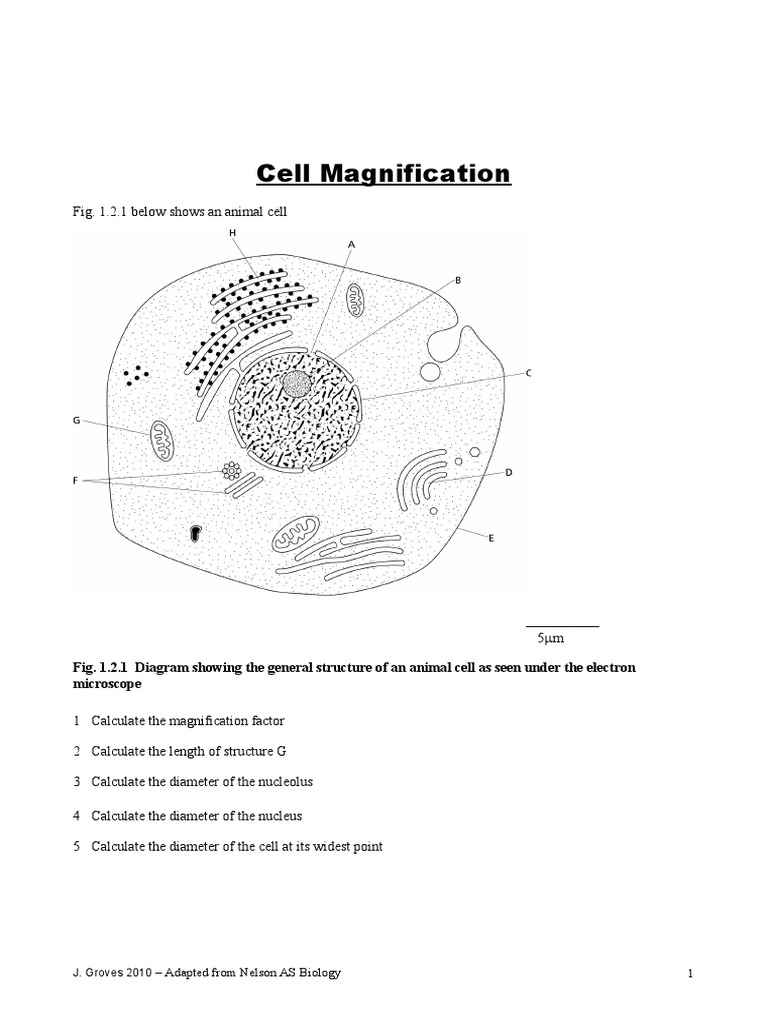 Cell Magnification

Fig. 1.2.1 below shows an animal cell

H

A

B

C

G

F

D

E

5μm

Fig. 1.2.1 Diagram showing the general structure of an animal cell as seen under the electron microscope

1 Calculate the magnification factor

2 Calculate the length of structure G

3 Calculate the diameter of the nucleolus

4 Calculate the diameter of the nucleus

5 Calculate the diameter of the cell at its widest point

J. Groves 2010 – Adapted from Nelson AS Biology

1