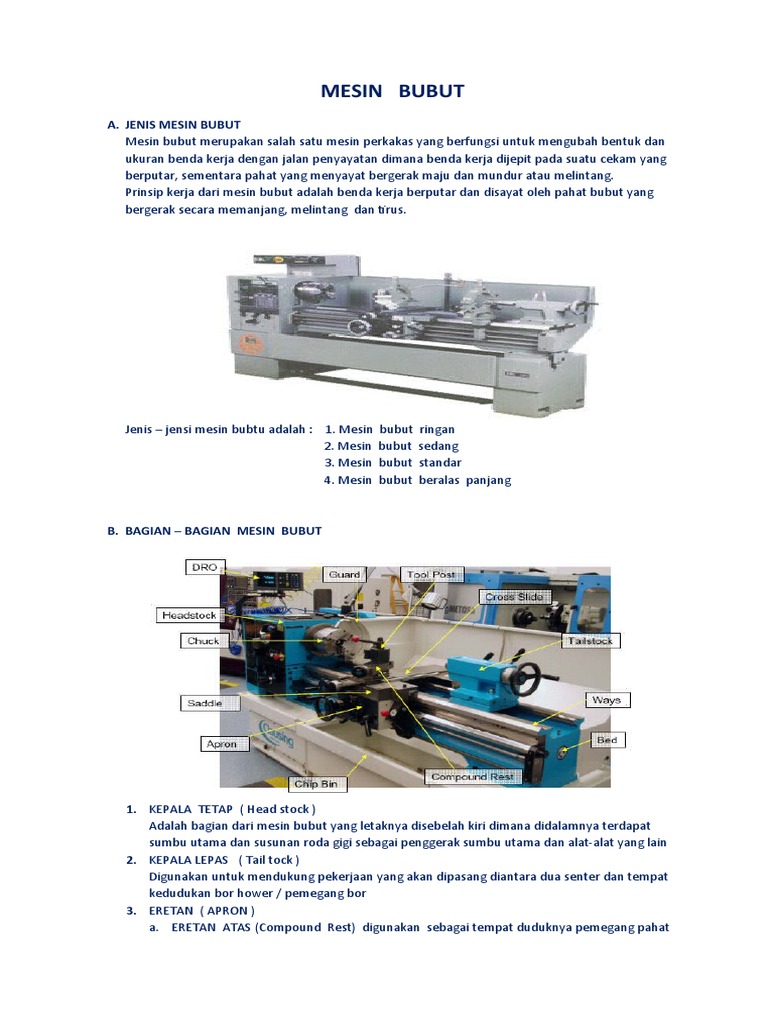 MESIN BUBUT

A. JENIS MESIN BUBUT
Mesin bubut merupakan salah satu mesin perkakas yang berfungsi untuk mengubah bentuk dan ukuran benda kerja dengan jalan penyayatan dimana benda kerja dijepit pada suatu cekam yang berputar, sementara pahat yang menyayat bergerak maju dan mundur atau melintang.
Prinsip kerja dari mesin bubut adalah benda kerja berputar dan disayat oleh pahat bubut yang bergerak secara memanjang, melintang dan tirus.

Jenis – jensi mesin bubtu adalah : 1. Mesin bubut ringan
2. Mesin bubut sedang
3. Mesin bubut standar
4. Mesin bubut beralas panjang

B. BAGIAN – BAGIAN MESIN BUBUT

DRO
Guard
Tool Post
Cross Slide
Headstock
Chuck
Tailstock
Saddle
Ways
Apron
Bed
Chip Bin
Compound Rest

1. KEPALA TETAP ( Head stock )
Adalah bagian dari mesin bubut yang letaknya disebelah kiri dimana didalamnya terdapat sumbu utama dan susunan roda gigi sebagai penggerak sumbu utama dan alat-alat yang lain
2. KEPALA LEPAS ( Tail tock )
Digunakan untuk mendukung pekerjaan yang akan dipasang diantara dua senter dan tempat kedudukan bor hower / pemegang bor
3. ERETAN ( APRON )
a. ERETAN ATAS (Compound Rest) digunakan sebagai tempat duduknya pemegang pahat