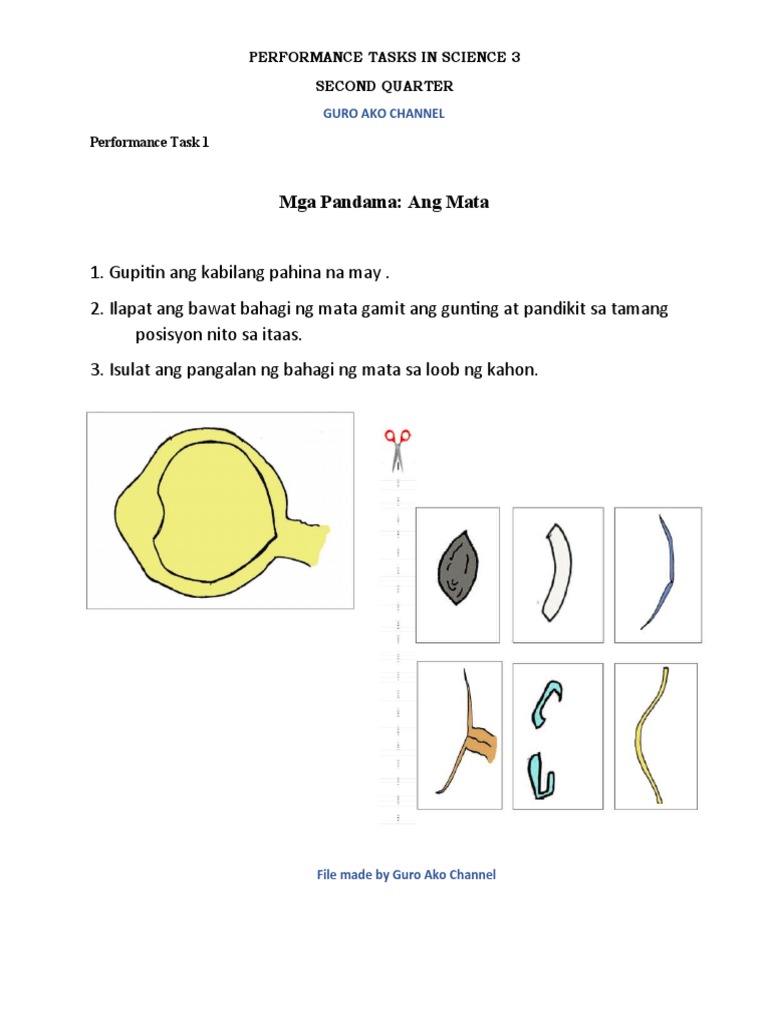 PERFORMANCE TASKS IN SCIENCE 3

SECOND QUARTER

GURO AKO CHANNEL

Performance Task 1

Mga Pandama: Ang Mata

1. Gupitin ang kabilang pahina na may .

2. Ilapat ang bawat bahagi ng mata gamit ang gunting at pandikit sa tamang posisyon nito sa itaas.

3. Isulat ang pangalan ng bahagi ng mata sa loob ng kahon.

File made by Guro Ako Channel