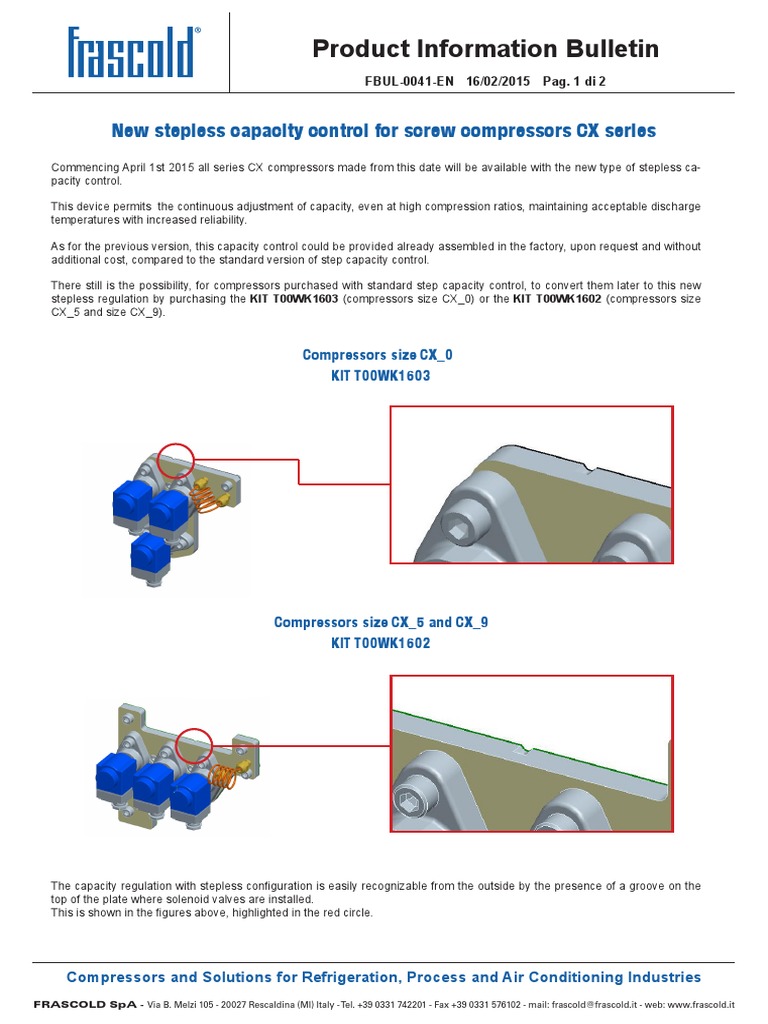 frascold®

Product Information Bulletin

FBUL-0041-EN 16/02/2015 Pag. 1 di 2

New stepless capacity control for screw compressors CX series

Commencing April 1st 2015 all series CX compressors made from this date will be available with the new type of stepless capacity control.

This device permits the continuous adjustment of capacity, even at high compression ratios, maintaining acceptable discharge temperatures with increased reliability.

As for the previous version, this capacity control could be provided already assembled in the factory, upon request and without additional cost, compared to the standard version of step capacity control.

There still is the possibility, for compressors purchased with standard step capacity control, to convert them later to this new stepless regulation by purchasing the KIT T00WK1603 (compressors size CX_0) or the KIT T00WK1602 (compressors size CX_5 and size CX_9).

Compressors size CX_0
KIT T00WK1603

Compressors size CX_5 and CX_9
KIT T00WK1602

The capacity regulation with stepless configuration is easily recognizable from the outside by the presence of a groove on the top of the plate where solenoid valves are installed.
This is shown in the figures above, highlighted in the red circle.

Compressors and Solutions for Refrigeration, Process and Air Conditioning Industries

FRASCOLD SpA - Via B. Melzi 105 - 20027 Rescaldina (MI) Italy - Tel. +39 0331 742201 - Fax +39 0331 576102 - mail: frascold@frascold.it - web: www.frascold.it