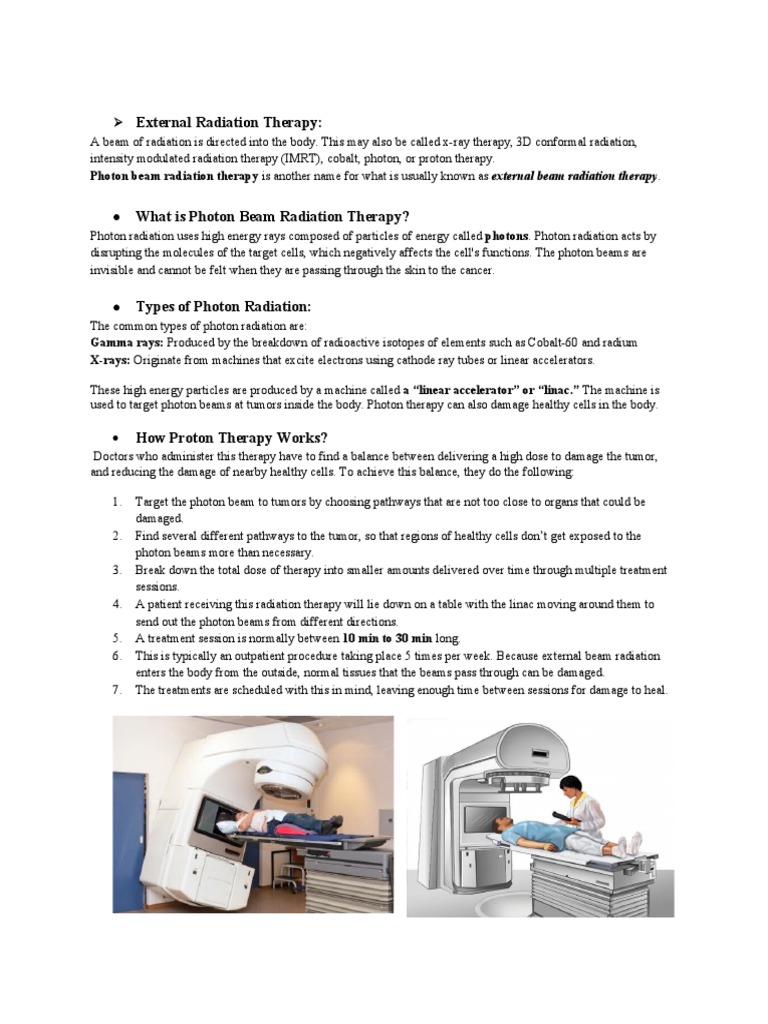 ➢ External Radiation Therapy:

A beam of radiation is directed into the body. This may also be called x-ray therapy, 3D conformal radiation, intensity modulated radiation therapy (IMRT), cobalt, photon, or proton therapy.
Photon beam radiation therapy is another name for what is usually known as external beam radiation therapy.

● What is Photon Beam Radiation Therapy?

Photon radiation uses high energy rays composed of particles of energy called photons. Photon radiation acts by disrupting the molecules of the target cells, which negatively affects the cell's functions. The photon beams are invisible and cannot be felt when they are passing through the skin to the cancer.

● Types of Photon Radiation:

The common types of photon radiation are:
Gamma rays: Produced by the breakdown of radioactive isotopes of elements such as Cobalt-60 and radium
X-rays: Originate from machines that excite electrons using cathode ray tubes or linear accelerators.

These high energy particles are produced by a machine called a "linear accelerator" or "linac." The machine is used to target photon beams at tumors inside the body. Photon therapy can also damage healthy cells in the body.

• How Proton Therapy Works?

Doctors who administer this therapy have to find a balance between delivering a high dose to damage the tumor, and reducing the damage of nearby healthy cells. To achieve this balance, they do the following:

1. Target the photon beam to tumors by choosing pathways that are not too close to organs that could be damaged.
2. Find several different pathways to the tumor, so that regions of healthy cells don't get exposed to the photon beams more than necessary.
3. Break down the total dose of therapy into smaller amounts delivered over time through multiple treatment sessions.
4. A patient receiving this radiation therapy will lie down on a table with the linac moving around them to send out the photon beams from different directions.
5. A treatment session is normally between 10 min to 30 min long.
6. This is typically an outpatient procedure taking place 5 times per week. Because external beam radiation enters the body from the outside, normal tissues that the beams pass through can be damaged.
7. The treatments are scheduled with this in mind, leaving enough time between sessions for damage to heal.