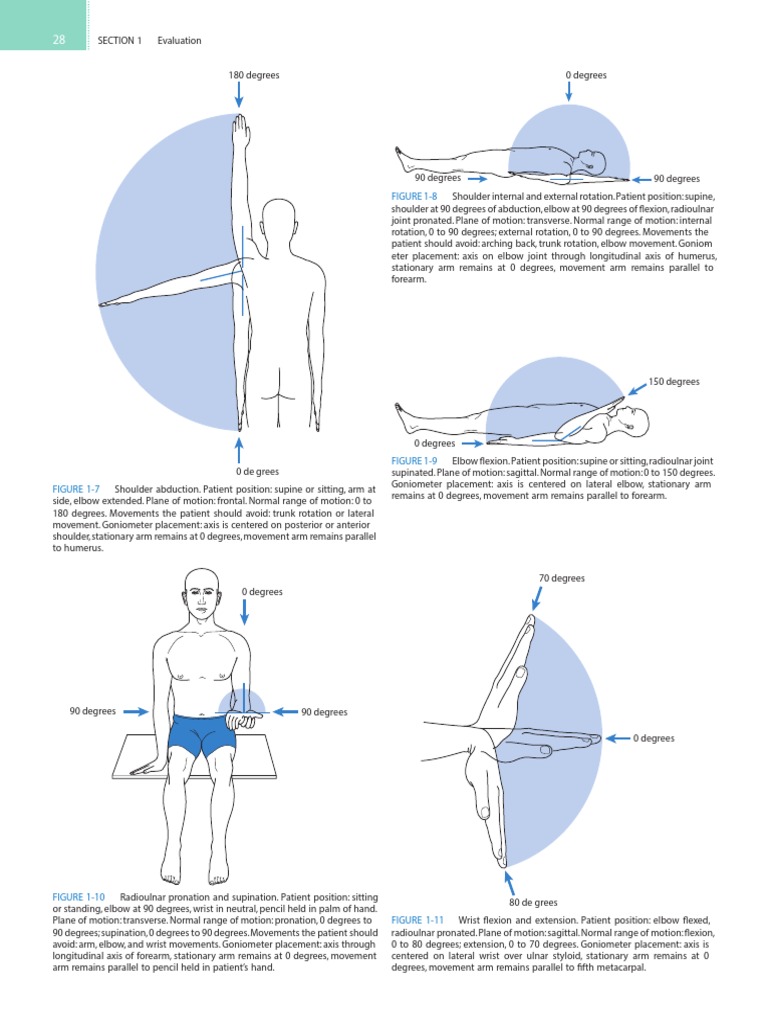 28 SECTION 1 Evaluation

180 degrees

0 de grees

FIGURE 1-7 Shoulder abduction. Patient position: supine or sitting, arm at side, elbow extended. Plane of motion: frontal. Normal range of motion: 0 to 180 degrees. Movements the patient should avoid: trunk rotation or lateral movement. Goniometer placement: axis is centered on posterior or anterior shoulder, stationary arm remains at 0 degrees, movement arm remains parallel to humerus.

0 degrees

90 degrees

90 degrees

FIGURE 1-8 Shoulder internal and external rotation. Patient position: supine, shoulder at 90 degrees of abduction, elbow at 90 degrees of flexion, radioulnar joint pronated. Plane of motion: transverse. Normal range of motion: internal rotation, 0 to 90 degrees; external rotation, 0 to 90 degrees. Movements the patient should avoid: arching back, trunk rotation, elbow movement. Goniom eter placement: axis on elbow joint through longitudinal axis of humerus, stationary arm remains at 0 degrees, movement arm remains parallel to forearm.

150 degrees

0 degrees

FIGURE 1-9 Elbow flexion. Patient position: supine or sitting, radioulnar joint supinated. Plane of motion: sagittal. Normal range of motion: 0 to 150 degrees. Goniometer placement: axis is centered on lateral elbow, stationary arm remains at 0 degrees, movement arm remains parallel to forearm.

0 degrees

90 degrees

90 degrees

FIGURE 1-10 Radioulnar pronation and supination. Patient position: sitting or standing, elbow at 90 degrees, wrist in neutral, pencil held in palm of hand. Plane of motion: transverse. Normal range of motion: pronation, 0 degrees to 90 degrees; supination, 0 degrees to 90 degrees. Movements the patient should avoid: arm, elbow, and wrist movements. Goniometer placement: axis through longitudinal axis of forearm, stationary arm remains at 0 degrees, movement arm remains parallel to pencil held in patient's hand.

70 degrees

0 degrees

80 de grees

FIGURE 1-11 Wrist flexion and extension. Patient position: elbow flexed, radioulnar pronated. Plane of motion: sagittal. Normal range of motion: flexion, 0 to 80 degrees; extension, 0 to 70 degrees. Goniometer placement: axis is centered on lateral wrist over ulnar styloid, stationary arm remains at 0 degrees, movement arm remains parallel to fifth metacarpal.