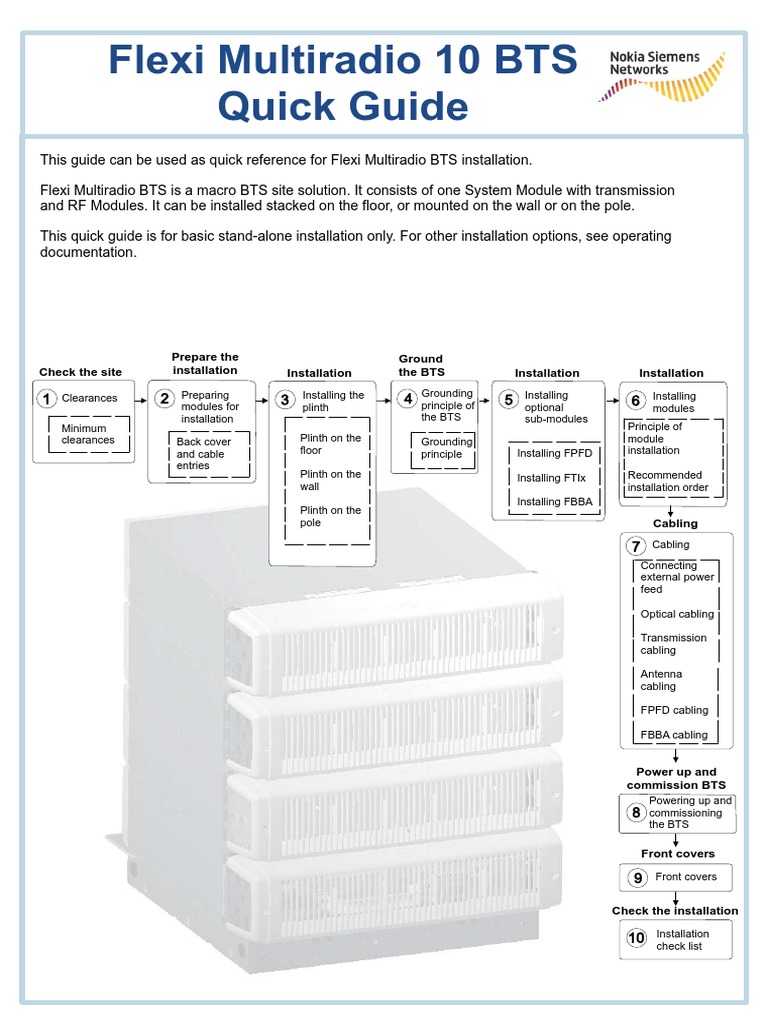 Flexi Multiradio 10 BTS Quick Guide

Nokia Siemens Networks

This guide can be used as quick reference for Flexi Multiradio BTS installation.

Flexi Multiradio BTS is a macro BTS site solution. It consists of one System Module with transmission and RF Modules. It can be installed stacked on the floor, or mounted on the wall or on the pole.

This quick guide is for basic stand-alone installation only. For other installation options, see operating documentation.

Check the site
1 Clearances
Minimum clearances

Prepare the installation
2 Preparing modules for installation
Back cover and cable entries

Installation
3 Installing the plinth
Plinth on the floor
Plinth on the wall
Plinth on the pole

Ground the BTS
4 Grounding principle of the BTS
Grounding principle

Installation
5 Installing optional sub-modules
Installing FPFD
Installing FTIx
Installing FBBA

Installation
6 Installing modules
Principle of module installation
Recommended installation order

Cabling
7 Cabling
Connecting external power feed
Optical cabling
Transmission cabling
Antenna cabling
FPFD cabling
FBBA cabling

Power up and commission BTS
8 Powering up and commissioning the BTS

Front covers
9 Front covers

Check the installation
10 Installation check list