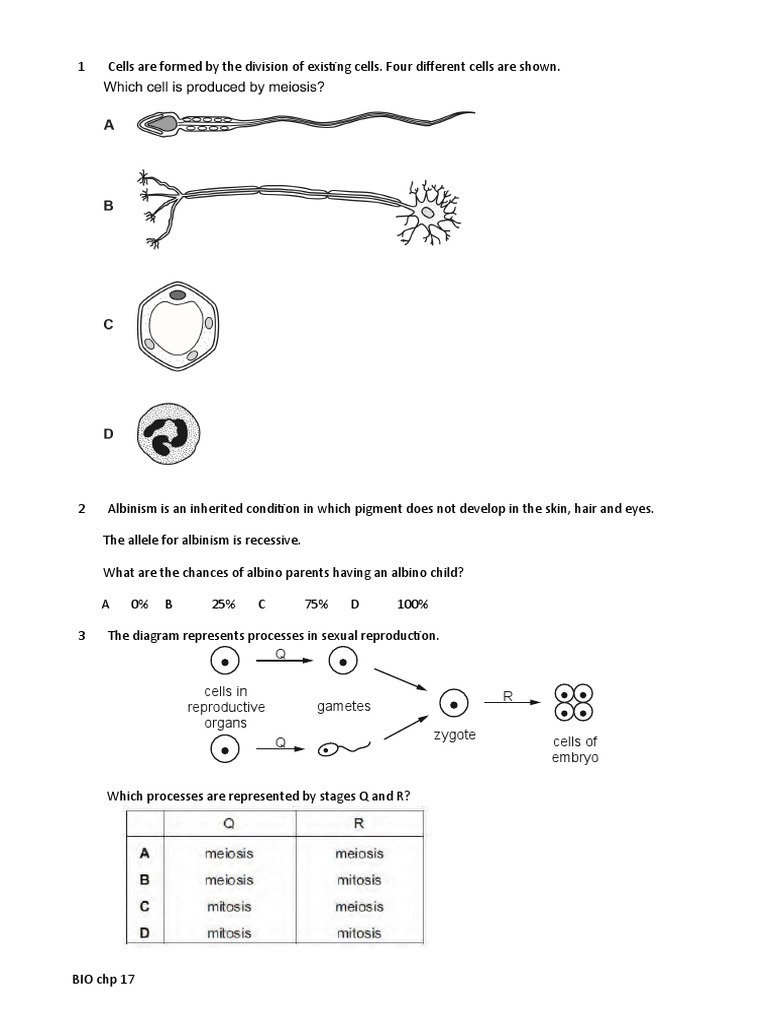 1 Cells are formed by the division of existing cells. Four different cells are shown.

Which cell is produced by meiosis?

A

B

C

D

2 Albinism is an inherited condition in which pigment does not develop in the skin, hair and eyes.

The allele for albinism is recessive.

What are the chances of albino parents having an albino child?

A 0% B 25% C 75% D 100%

3 The diagram represents processes in sexual reproduction.

Q

cells in reproductive organs

gametes

Q

zygote

R

cells of embryo

Which processes are represented by stages Q and R?

| | Q | R |
|---|---|---|
| A | meiosis | meiosis |
| B | meiosis | mitosis |
| C | mitosis | meiosis |
| D | mitosis | mitosis |

BIO chp 17