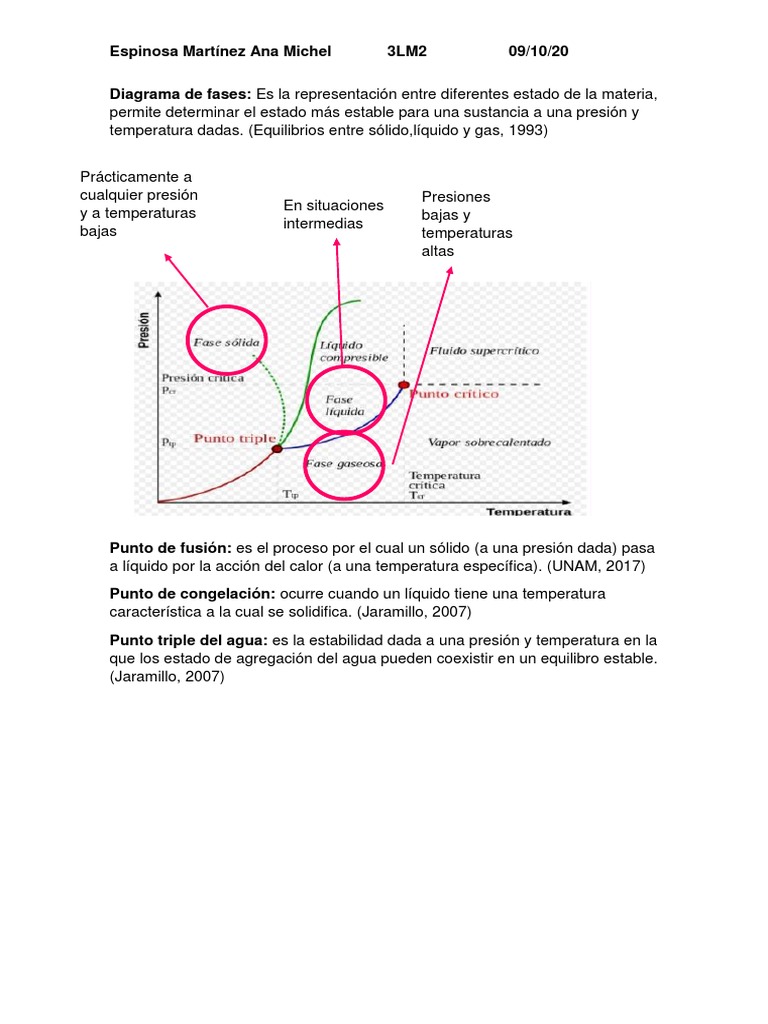 Espinosa Martínez Ana Michel 3LM2 09/10/20

**Diagrama de fases:** Es la representación entre diferentes estado de la materia, permite determinar el estado más estable para una sustancia a una presión y temperatura dadas. (Equilibrios entre sólido,líquido y gas, 1993)

Prácticamente a cualquier presión y a temperaturas bajas

En situaciones intermedias

Presiones bajas y temperaturas altas

Presión

Fase sólida

Líquido compresible

Fluido supercrítico

Presión crítica
$P_{cr}$

Fase líquida

Punto crítico

$P_{tp}$

Punto triple

Vapor sobrecalentado

Fase gaseosa

Temperatura crítica
$T_{cr}$

$T_{tp}$

Temperatura

**Punto de fusión:** es el proceso por el cual un sólido (a una presión dada) pasa a líquido por la acción del calor (a una temperatura específica). (UNAM, 2017)

**Punto de congelación:** ocurre cuando un líquido tiene una temperatura característica a la cual se solidifica. (Jaramillo, 2007)

**Punto triple del agua:** es la estabilidad dada a una presión y temperatura en la que los estado de agregación del agua pueden coexistir en un equilibro estable. (Jaramillo, 2007)