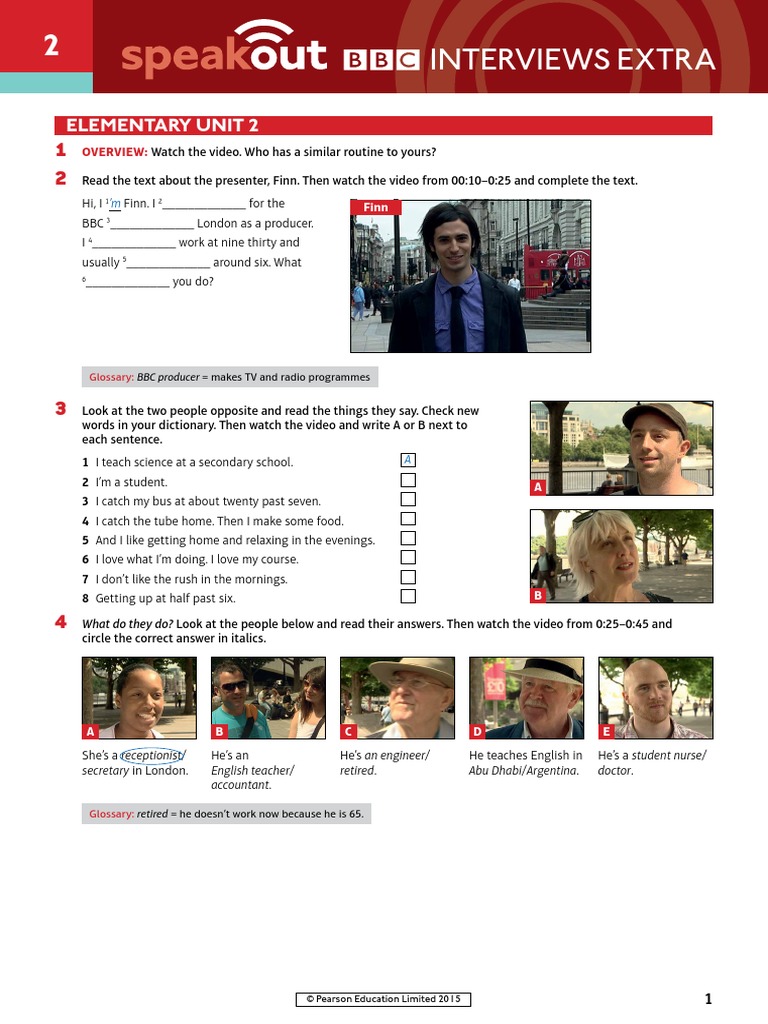 2

speakout BBC INTERVIEWS EXTRA

ELEMENTARY UNIT 2

1 OVERVIEW: Watch the video. Who has a similar routine to yours?

2 Read the text about the presenter, Finn. Then watch the video from 00:10–0:25 and complete the text.

Hi, I $^1$'m Finn. I $^2$______________ for the BBC $^3$______________ London as a producer. I $^4$______________ work at nine thirty and usually $^5$______________ around six. What $^6$______________ you do?

Finn

Glossary: BBC producer = makes TV and radio programmes

3 Look at the two people opposite and read the things they say. Check new words in your dictionary. Then watch the video and write A or B next to each sentence.

1 I teach science at a secondary school. A
2 I'm a student.
3 I catch my bus at about twenty past seven.
4 I catch the tube home. Then I make some food.
5 And I like getting home and relaxing in the evenings.
6 I love what I'm doing. I love my course.
7 I don't like the rush in the mornings.
8 Getting up at half past six.

A

B

4 What do they do? Look at the people below and read their answers. Then watch the video from 0:25–0:45 and circle the correct answer in italics.

A
She's a receptionist/ secretary in London.

B
He's an English teacher/ accountant.

C
He's an engineer/ retired.

D
He teaches English in Abu Dhabi/Argentina.

E
He's a student nurse/ doctor.

Glossary: retired = he doesn't work now because he is 65.

© Pearson Education Limited 2015

1