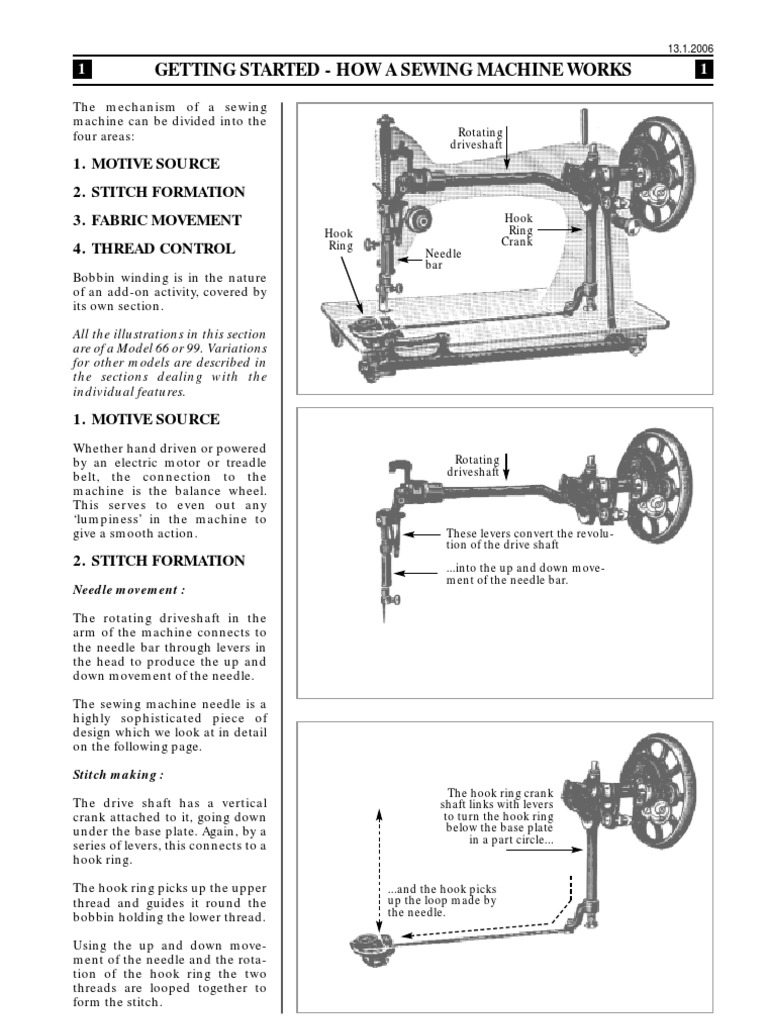 13.1.2006

1 GETTING STARTED - HOW A SEWING MACHINE WORKS 1

The mechanism of a sewing machine can be divided into the four areas:

1. MOTIVE SOURCE

2. STITCH FORMATION

3. FABRIC MOVEMENT

4. THREAD CONTROL

Bobbin winding is in the nature of an add-on activity, covered by its own section.

All the illustrations in this section are of a Model 66 or 99. Variations for other models are described in the sections dealing with the individual features.

1. MOTIVE SOURCE

Whether hand driven or powered by an electric motor or treadle belt, the connection to the machine is the balance wheel. This serves to even out any 'lumpiness' in the machine to give a smooth action.

2. STITCH FORMATION

Needle movement :

The rotating driveshaft in the arm of the machine connects to the needle bar through levers in the head to produce the up and down movement of the needle.

The sewing machine needle is a highly sophisticated piece of design which we look at in detail on the following page.

Stitch making :

The drive shaft has a vertical crank attached to it, going down under the base plate. Again, by a series of levers, this connects to a hook ring.

The hook ring picks up the upper thread and guides it round the bobbin holding the lower thread.

Using the up and down movement of the needle and the rotation of the hook ring the two threads are looped together to form the stitch.

Rotating driveshaft

Hook Ring

Needle bar

Hook Ring Crank

Rotating driveshaft

These levers convert the revolution of the drive shaft

...into the up and down movement of the needle bar.

The hook ring crank shaft links with levers to turn the hook ring below the base plate in a part circle...

...and the hook picks up the loop made by the needle.