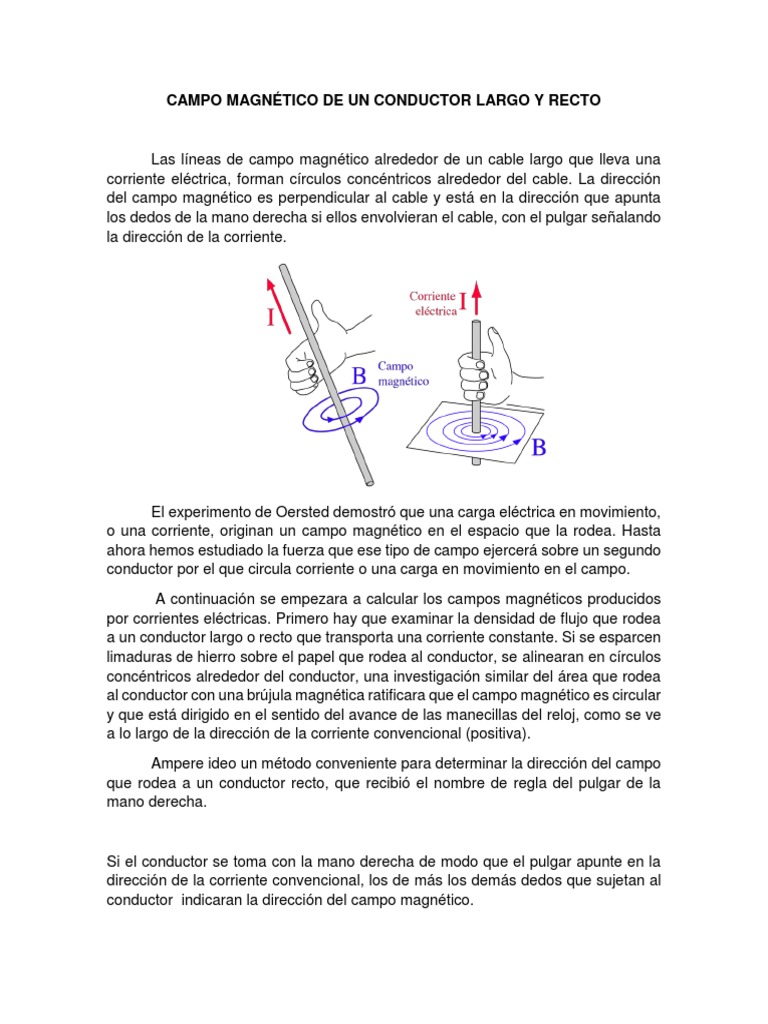 CAMPO MAGNÉTICO DE UN CONDUCTOR LARGO Y RECTO

Las líneas de campo magnético alrededor de un cable largo que lleva una corriente eléctrica, forman círculos concéntricos alrededor del cable. La dirección del campo magnético es perpendicular al cable y está en la dirección que apunta los dedos de la mano derecha si ellos envolvieran el cable, con el pulgar señalando la dirección de la corriente.

I

B

Campo magnético

Corriente eléctrica

I

B

El experimento de Oersted demostró que una carga eléctrica en movimiento, o una corriente, originan un campo magnético en el espacio que la rodea. Hasta ahora hemos estudiado la fuerza que ese tipo de campo ejercerá sobre un segundo conductor por el que circula corriente o una carga en movimiento en el campo.

A continuación se empezara a calcular los campos magnéticos producidos por corrientes eléctricas. Primero hay que examinar la densidad de flujo que rodea a un conductor largo o recto que transporta una corriente constante. Si se esparcen limaduras de hierro sobre el papel que rodea al conductor, se alinearan en círculos concéntricos alrededor del conductor, una investigación similar del área que rodea al conductor con una brújula magnética ratificara que el campo magnético es circular y que está dirigido en el sentido del avance de las manecillas del reloj, como se ve a lo largo de la dirección de la corriente convencional (positiva).

Ampere ideo un método conveniente para determinar la dirección del campo que rodea a un conductor recto, que recibió el nombre de regla del pulgar de la mano derecha.

Si el conductor se toma con la mano derecha de modo que el pulgar apunte en la dirección de la corriente convencional, los de más los demás dedos que sujetan al conductor indicaran la dirección del campo magnético.