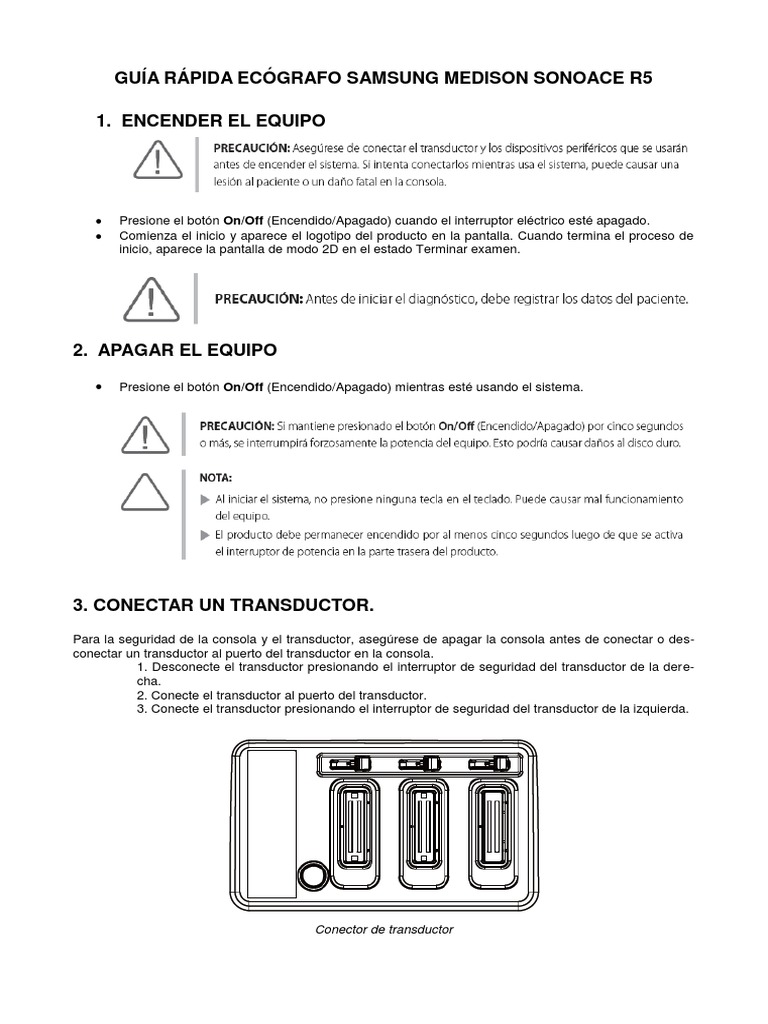 GUÍA RÁPIDA ECÓGRAFO SAMSUNG MEDISON SONOACE R5

1. ENCENDER EL EQUIPO

PRECAUCIÓN: Asegúrese de conectar el transductor y los dispositivos periféricos que se usarán antes de encender el sistema. Si intenta conectarlos mientras usa el sistema, puede causar una lesión al paciente o un daño fatal en la consola.

• Presione el botón On/Off (Encendido/Apagado) cuando el interruptor eléctrico esté apagado.
• Comienza el inicio y aparece el logotipo del producto en la pantalla. Cuando termina el proceso de inicio, aparece la pantalla de modo 2D en el estado Terminar examen.

PRECAUCIÓN: Antes de iniciar el diagnóstico, debe registrar los datos del paciente.

2. APAGAR EL EQUIPO

• Presione el botón On/Off (Encendido/Apagado) mientras esté usando el sistema.

PRECAUCIÓN: Si mantiene presionado el botón On/Off (Encendido/Apagado) por cinco segundos o más, se interrumpirá forzosamente la potencia del equipo. Esto podría causar daños al disco duro.

NOTA:
▶ Al iniciar el sistema, no presione ninguna tecla en el teclado. Puede causar mal funcionamiento del equipo.
▶ El producto debe permanecer encendido por al menos cinco segundos luego de que se activa el interruptor de potencia en la parte trasera del producto.

3. CONECTAR UN TRANSDUCTOR.

Para la seguridad de la consola y el transductor, asegúrese de apagar la consola antes de conectar o desconectar un transductor al puerto del transductor en la consola.
1. Desconecte el transductor presionando el interruptor de seguridad del transductor de la derecha.
2. Conecte el transductor al puerto del transductor.
3. Conecte el transductor presionando el interruptor de seguridad del transductor de la izquierda.

Conector de transductor