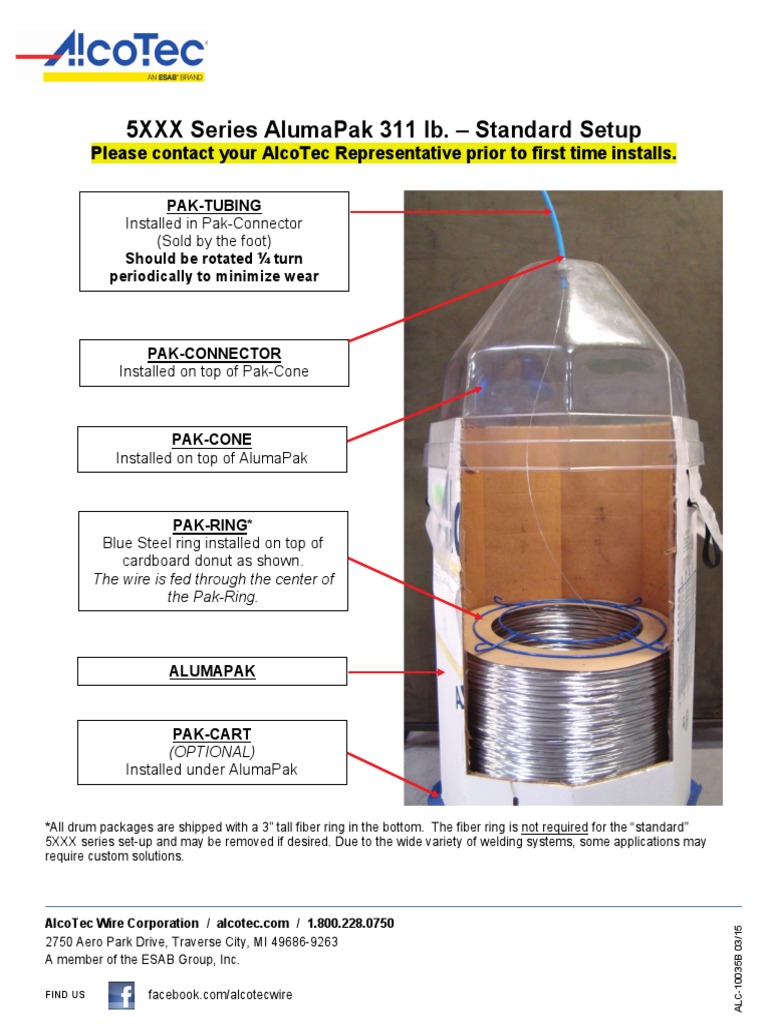 AlcoTec
AN ESAB BRAND

5XXX Series AlumaPak 311 lb. – Standard Setup
Please contact your AlcoTec Representative prior to first time installs.

PAK-TUBING
Installed in Pak-Connector (Sold by the foot)
Should be rotated ¼ turn periodically to minimize wear

PAK-CONNECTOR
Installed on top of Pak-Cone

PAK-CONE
Installed on top of AlumaPak

PAK-RING*
Blue Steel ring installed on top of cardboard donut as shown.
The wire is fed through the center of the Pak-Ring.

ALUMAPAK

PAK-CART
(OPTIONAL)
Installed under AlumaPak

*All drum packages are shipped with a 3" tall fiber ring in the bottom. The fiber ring is not required for the "standard" 5XXX series set-up and may be removed if desired. Due to the wide variety of welding systems, some applications may require custom solutions.

AlcoTec Wire Corporation / alcotec.com / 1.800.228.0750
2750 Aero Park Drive, Traverse City, MI 49686-9263
A member of the ESAB Group, Inc.

FIND US facebook.com/alcotecwire

ALC-10035B 03/15