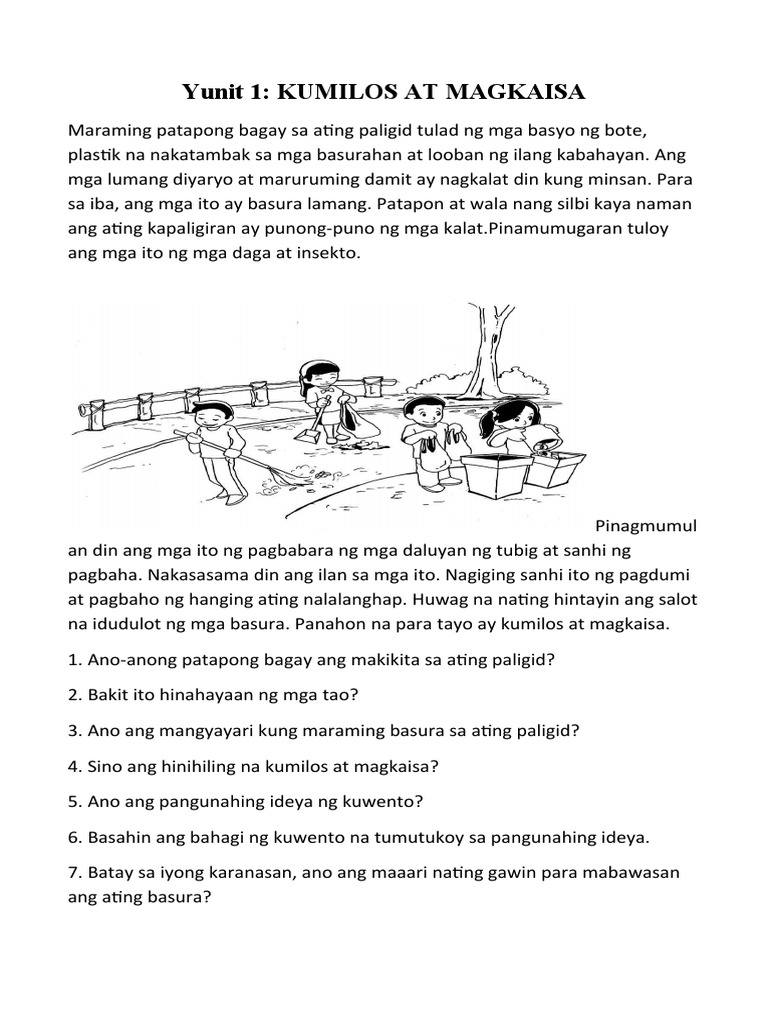 Yunit 1: KUMILOS AT MAGKAISA

Maraming patapong bagay sa ating paligid tulad ng mga basyo ng bote, plastik na nakatambak sa mga basurahan at looban ng ilang kabahayan. Ang mga lumang diyaryo at maruruming damit ay nagkalat din kung minsan. Para sa iba, ang mga ito ay basura lamang. Patapon at wala nang silbi kaya naman ang ating kapaligiran ay punong-puno ng mga kalat.Pinamumugaran tuloy ang mga ito ng mga daga at insekto.

Pinagmumulan din ang mga ito ng pagbabara ng mga daluyan ng tubig at sanhi ng pagbaha. Nakasasama din ang ilan sa mga ito. Nagiging sanhi ito ng pagdumi at pagbaho ng hanging ating nalalanghap. Huwag na nating hintayin ang salot na idudulot ng mga basura. Panahon na para tayo ay kumilos at magkaisa.

1. Ano-anong patapong bagay ang makikita sa ating paligid?

2. Bakit ito hinahayaan ng mga tao?

3. Ano ang mangyayari kung maraming basura sa ating paligid?

4. Sino ang hinihiling na kumilos at magkaisa?

5. Ano ang pangunahing ideya ng kuwento?

6. Basahin ang bahagi ng kuwento na tumutukoy sa pangunahing ideya.

7. Batay sa iyong karanasan, ano ang maaari nating gawin para mabawasan ang ating basura?