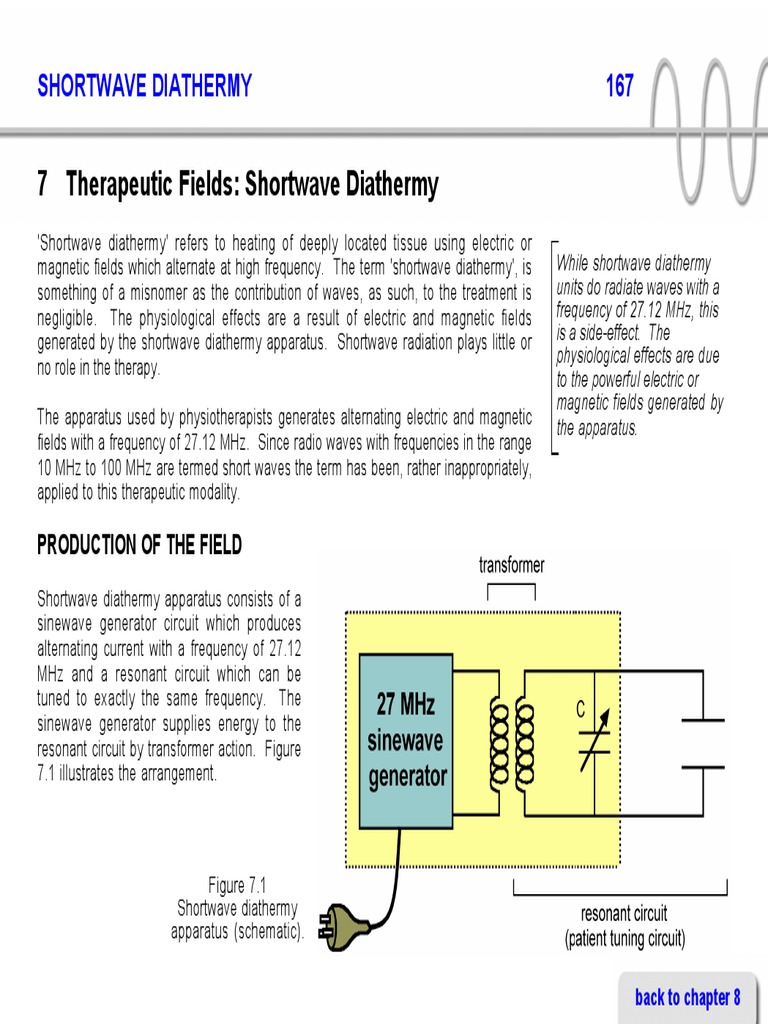 SHORTWAVE DIATHERMY

167

7 Therapeutic Fields: Shortwave Diathermy

'Shortwave diathermy' refers to heating of deeply located tissue using electric or magnetic fields which alternate at high frequency. The term 'shortwave diathermy', is something of a misnomer as the contribution of waves, as such, to the treatment is negligible. The physiological effects are a result of electric and magnetic fields generated by the shortwave diathermy apparatus. Shortwave radiation plays little or no role in the therapy.

The apparatus used by physiotherapists generates alternating electric and magnetic fields with a frequency of 27.12 MHz. Since radio waves with frequencies in the range 10 MHz to 100 MHz are termed short waves the term has been, rather inappropriately, applied to this therapeutic modality.

While shortwave diathermy units do radiate waves with a frequency of 27.12 MHz, this is a side-effect. The physiological effects are due to the powerful electric or magnetic fields generated by the apparatus.

PRODUCTION OF THE FIELD

Shortwave diathermy apparatus consists of a sinewave generator circuit which produces alternating current with a frequency of 27.12 MHz and a resonant circuit which can be tuned to exactly the same frequency. The sinewave generator supplies energy to the resonant circuit by transformer action. Figure 7.1 illustrates the arrangement.

transformer

27 MHz sinewave generator

C

Figure 7.1
Shortwave diathermy apparatus (schematic).

resonant circuit
(patient tuning circuit)

back to chapter 8