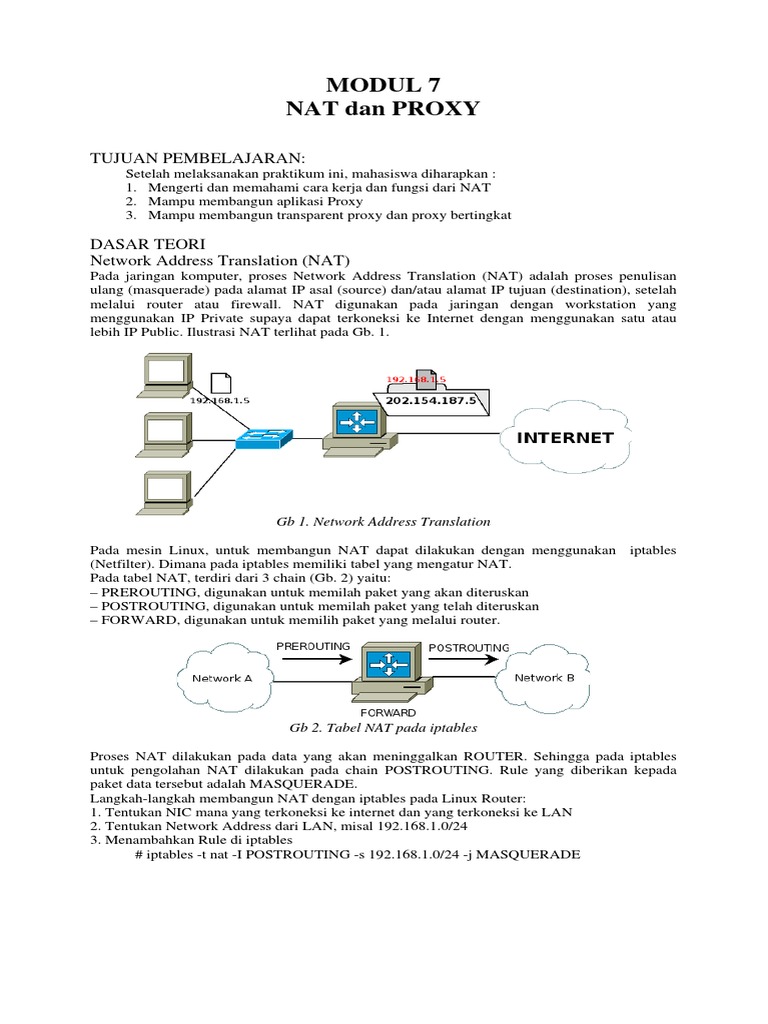 MODUL 7
NAT dan PROXY

TUJUAN PEMBELAJARAN:
Setelah melaksanakan praktikum ini, mahasiswa diharapkan :
1. Mengerti dan memahami cara kerja dan fungsi dari NAT
2. Mampu membangun aplikasi Proxy
3. Mampu membangun transparent proxy dan proxy bertingkat

DASAR TEORI
Network Address Translation (NAT)
Pada jaringan komputer, proses Network Address Translation (NAT) adalah proses penulisan ulang (masquerade) pada alamat IP asal (source) dan/atau alamat IP tujuan (destination), setelah melalui router atau firewall. NAT digunakan pada jaringan dengan workstation yang menggunakan IP Private supaya dapat terkoneksi ke Internet dengan menggunakan satu atau lebih IP Public. Ilustrasi NAT terlihat pada Gb. 1.

192.168.1.5
192.168.1.5
202.154.187.5
INTERNET

Gb 1. Network Address Translation

Pada mesin Linux, untuk membangun NAT dapat dilakukan dengan menggunakan iptables (Netfilter). Dimana pada iptables memiliki tabel yang mengatur NAT.
Pada tabel NAT, terdiri dari 3 chain (Gb. 2) yaitu:
– PREROUTING, digunakan untuk memilah paket yang akan diteruskan
– POSTROUTING, digunakan untuk memilah paket yang telah diteruskan
– FORWARD, digunakan untuk memilih paket yang melalui router.

PREROUTING
POSTROUTING
Network A
Network B
FORWARD

Gb 2. Tabel NAT pada iptables

Proses NAT dilakukan pada data yang akan meninggalkan ROUTER. Sehingga pada iptables untuk pengolahan NAT dilakukan pada chain POSTROUTING. Rule yang diberikan kepada paket data tersebut adalah MASQUERADE.
Langkah-langkah membangun NAT dengan iptables pada Linux Router:
1. Tentukan NIC mana yang terkoneksi ke internet dan yang terkoneksi ke LAN
2. Tentukan Network Address dari LAN, misal 192.168.1.0/24
3. Menambahkan Rule di iptables
# iptables -t nat -I POSTROUTING -s 192.168.1.0/24 -j MASQUERADE