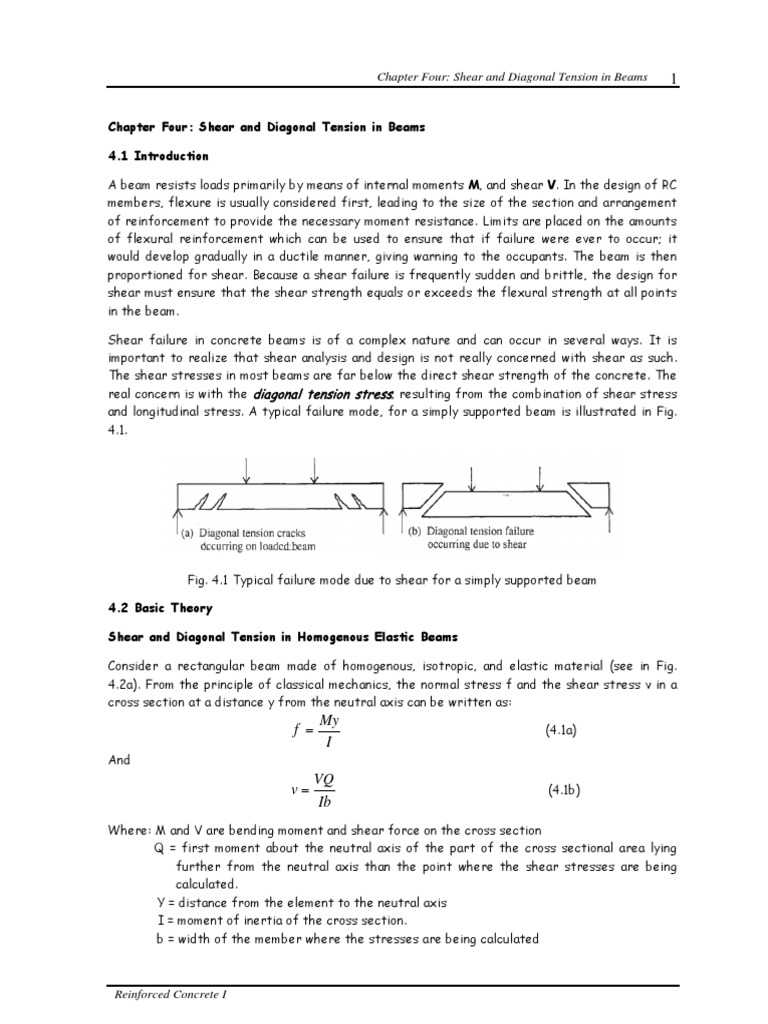 Chapter Four: Shear and Diagonal Tension in Beams 1

Chapter Four: Shear and Diagonal Tension in Beams

4.1 Introduction

A beam resists loads primarily by means of internal moments M, and shear V. In the design of RC members, flexure is usually considered first, leading to the size of the section and arrangement of reinforcement to provide the necessary moment resistance. Limits are placed on the amounts of flexural reinforcement which can be used to ensure that if failure were ever to occur; it would develop gradually in a ductile manner, giving warning to the occupants. The beam is then proportioned for shear. Because a shear failure is frequently sudden and brittle, the design for shear must ensure that the shear strength equals or exceeds the flexural strength at all points in the beam.

Shear failure in concrete beams is of a complex nature and can occur in several ways. It is important to realize that shear analysis and design is not really concerned with shear as such. The shear stresses in most beams are far below the direct shear strength of the concrete. The real concern is with the diagonal tension stress, resulting from the combination of shear stress and longitudinal stress. A typical failure mode, for a simply supported beam is illustrated in Fig. 4.1.

(a) Diagonal tension cracks occurring on loaded beam

(b) Diagonal tension failure occurring due to shear

Fig. 4.1 Typical failure mode due to shear for a simply supported beam

4.2 Basic Theory

Shear and Diagonal Tension in Homogenous Elastic Beams

Consider a rectangular beam made of homogenous, isotropic, and elastic material (see in Fig. 4.2a). From the principle of classical mechanics, the normal stress f and the shear stress v in a cross section at a distance y from the neutral axis can be written as:

$f = \frac{My}{I}$ (4.1a)

And

$v = \frac{VQ}{Ib}$ (4.1b)

Where: M and V are bending moment and shear force on the cross section

Q = first moment about the neutral axis of the part of the cross sectional area lying further from the neutral axis than the point where the shear stresses are being calculated.

Y = distance from the element to the neutral axis

I = moment of inertia of the cross section.

b = width of the member where the stresses are being calculated

Reinforced Concrete I