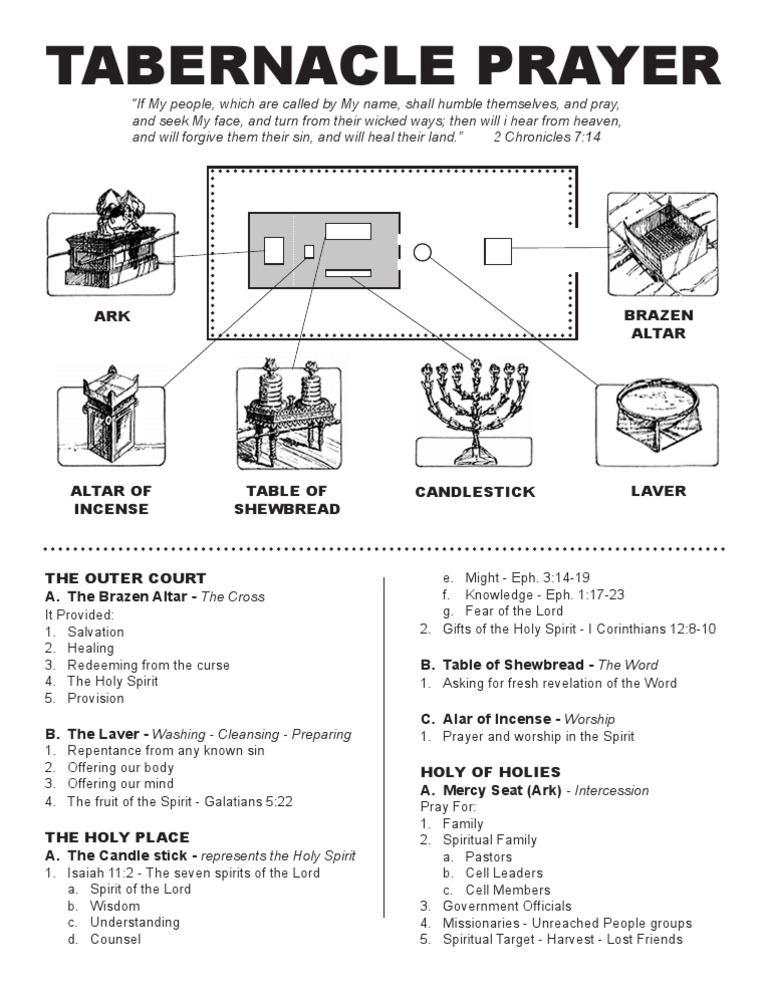 TABERNACLE PRAYER

"If My people, which are called by My name, shall humble themselves, and pray, and seek My face, and turn from their wicked ways; then will i hear from heaven, and will forgive them their sin, and will heal their land." 2 Chronicles 7:14

ARK

BRAZEN ALTAR

ALTAR OF INCENSE

TABLE OF SHEWBREAD

CANDLESTICK

LAVER

THE OUTER COURT
A. The Brazen Altar - The Cross
It Provided:
1. Salvation
2. Healing
3. Redeeming from the curse
4. The Holy Spirit
5. Provision

B. The Laver - Washing - Cleansing - Preparing
1. Repentance from any known sin
2. Offering our body
3. Offering our mind
4. The fruit of the Spirit - Galatians 5:22

THE HOLY PLACE
A. The Candle stick - represents the Holy Spirit
1. Isaiah 11:2 - The seven spirits of the Lord
a. Spirit of the Lord
b. Wisdom
c. Understanding
d. Counsel
e. Might - Eph. 3:14-19
f. Knowledge - Eph. 1:17-23
g. Fear of the Lord
2. Gifts of the Holy Spirit - I Corinthians 12:8-10

B. Table of Shewbread - The Word
1. Asking for fresh revelation of the Word

C. Alar of Incense - Worship
1. Prayer and worship in the Spirit

HOLY OF HOLIES
A. Mercy Seat (Ark) - Intercession
Pray For:
1. Family
2. Spiritual Family
a. Pastors
b. Cell Leaders
c. Cell Members
3. Government Officials
4. Missionaries - Unreached People groups
5. Spiritual Target - Harvest - Lost Friends