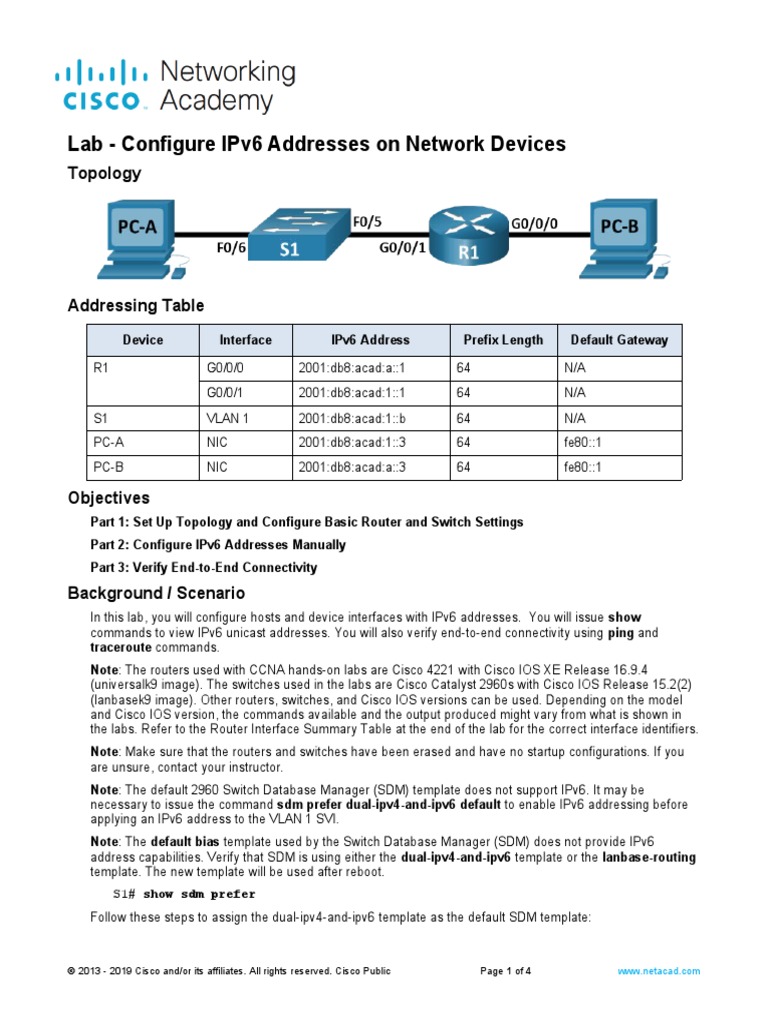 cisco Networking Academy

Lab - Configure IPv6 Addresses on Network Devices

Topology

PC-A F0/6 S1 F0/5 G0/0/1 R1 G0/0/0 PC-B

Addressing Table

| Device | Interface | IPv6 Address | Prefix Length | Default Gateway |
|---|---|---|---|---|
| R1 | G0/0/0 | 2001:db8:acad:a::1 | 64 | N/A |
| | G0/0/1 | 2001:db8:acad:1::1 | 64 | N/A |
| S1 | VLAN 1 | 2001:db8:acad:1::b | 64 | N/A |
| PC-A | NIC | 2001:db8:acad:1::3 | 64 | fe80::1 |
| PC-B | NIC | 2001:db8:acad:a::3 | 64 | fe80::1 |

Objectives

Part 1: Set Up Topology and Configure Basic Router and Switch Settings

Part 2: Configure IPv6 Addresses Manually

Part 3: Verify End-to-End Connectivity

Background / Scenario

In this lab, you will configure hosts and device interfaces with IPv6 addresses. You will issue show commands to view IPv6 unicast addresses. You will also verify end-to-end connectivity using ping and traceroute commands.

Note: The routers used with CCNA hands-on labs are Cisco 4221 with Cisco IOS XE Release 16.9.4 (universalk9 image). The switches used in the labs are Cisco Catalyst 2960s with Cisco IOS Release 15.2(2) (lanbasek9 image). Other routers, switches, and Cisco IOS versions can be used. Depending on the model and Cisco IOS version, the commands available and the output produced might vary from what is shown in the labs. Refer to the Router Interface Summary Table at the end of the lab for the correct interface identifiers.

Note: Make sure that the routers and switches have been erased and have no startup configurations. If you are unsure, contact your instructor.

Note: The default 2960 Switch Database Manager (SDM) template does not support IPv6. It may be necessary to issue the command sdm prefer dual-ipv4-and-ipv6 default to enable IPv6 addressing before applying an IPv6 address to the VLAN 1 SVI.

Note: The default bias template used by the Switch Database Manager (SDM) does not provide IPv6 address capabilities. Verify that SDM is using either the dual-ipv4-and-ipv6 template or the lanbase-routing template. The new template will be used after reboot.

S1# show sdm prefer

Follow these steps to assign the dual-ipv4-and-ipv6 template as the default SDM template:

© 2013 - 2019 Cisco and/or its affiliates. All rights reserved. Cisco Public Page 1 of 4 www.netacad.com