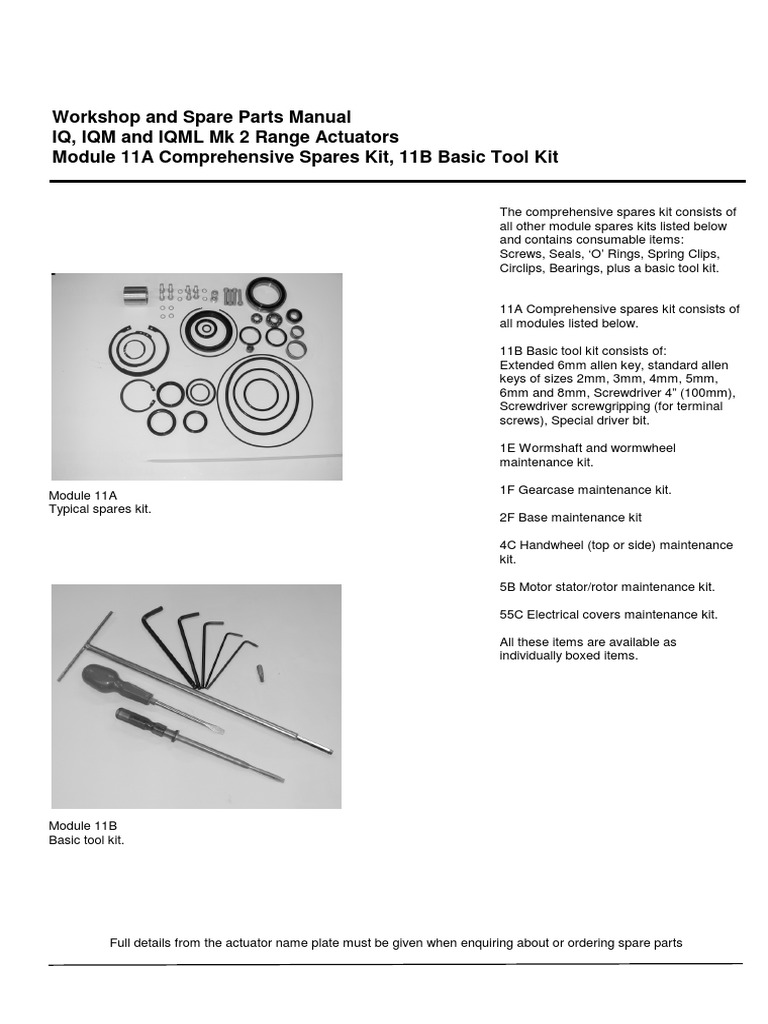 Workshop and Spare Parts Manual
IQ, IQM and IQML Mk 2 Range Actuators
Module 11A Comprehensive Spares Kit, 11B Basic Tool Kit

Module 11A
Typical spares kit.

Module 11B
Basic tool kit.

The comprehensive spares kit consists of all other module spares kits listed below and contains consumable items:
Screws, Seals, 'O' Rings, Spring Clips, Circlips, Bearings, plus a basic tool kit.

11A Comprehensive spares kit consists of all modules listed below.

11B Basic tool kit consists of:
Extended 6mm allen key, standard allen keys of sizes 2mm, 3mm, 4mm, 5mm, 6mm and 8mm, Screwdriver 4" (100mm), Screwdriver screwgripping (for terminal screws), Special driver bit.

1E Wormshaft and wormwheel maintenance kit.

1F Gearcase maintenance kit.

2F Base maintenance kit

4C Handwheel (top or side) maintenance kit.

5B Motor stator/rotor maintenance kit.

55C Electrical covers maintenance kit.

All these items are available as individually boxed items.

Full details from the actuator name plate must be given when enquiring about or ordering spare parts