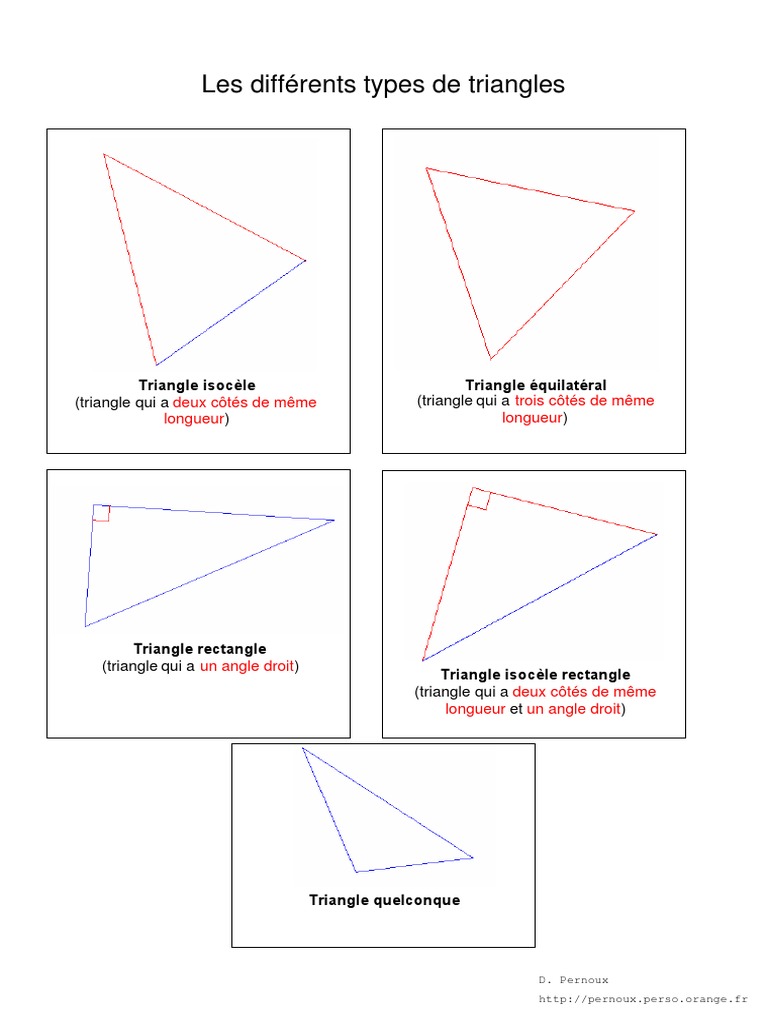 Les différents types de triangles

Triangle isocèle
(triangle qui a deux côtés de même longueur)

Triangle équilatéral
(triangle qui a trois côtés de même longueur)

Triangle rectangle
(triangle qui a un angle droit)

Triangle isocèle rectangle
(triangle qui a deux côtés de même longueur et un angle droit)

Triangle quelconque

D. Pernoux
http://pernoux.perso.orange.fr