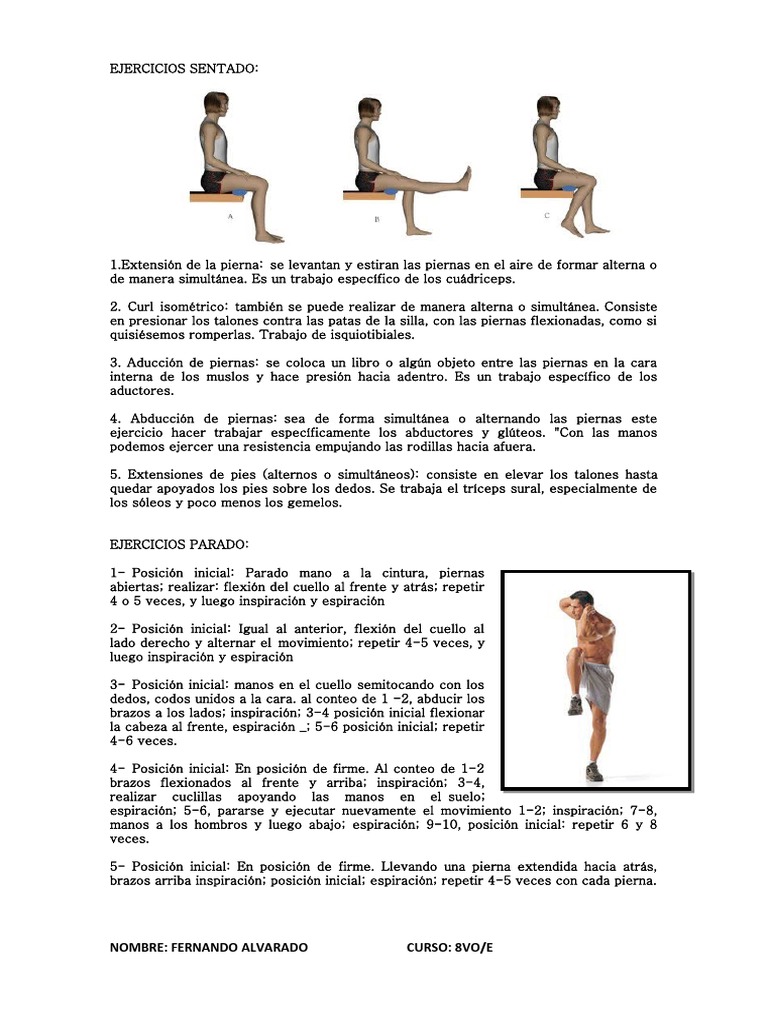 EJERCICIOS SENTADO:

A

B

C

1.Extensión de la pierna: se levantan y estiran las piernas en el aire de formar alterna o de manera simultánea. Es un trabajo específico de los cuádriceps.

2. Curl isométrico: también se puede realizar de manera alterna o simultánea. Consiste en presionar los talones contra las patas de la silla, con las piernas flexionadas, como si quisiésemos romperlas. Trabajo de isquiotibiales.

3. Aducción de piernas: se coloca un libro o algún objeto entre las piernas en la cara interna de los muslos y hace presión hacia adentro. Es un trabajo específico de los aductores.

4. Abducción de piernas: sea de forma simultánea o alternando las piernas este ejercicio hacer trabajar específicamente los abductores y glúteos. "Con las manos podemos ejercer una resistencia empujando las rodillas hacia afuera.

5. Extensiones de pies (alternos o simultáneos): consiste en elevar los talones hasta quedar apoyados los pies sobre los dedos. Se trabaja el tríceps sural, especialmente de los sóleos y poco menos los gemelos.

EJERCICIOS PARADO:

1- Posición inicial: Parado mano a la cintura, piernas abiertas; realizar: flexión del cuello al frente y atrás; repetir 4 o 5 veces, y luego inspiración y espiración

2- Posición inicial: Igual al anterior, flexión del cuello al lado derecho y alternar el movimiento; repetir 4-5 veces, y luego inspiración y espiración

3- Posición inicial: manos en el cuello semitocando con los dedos, codos unidos a la cara. al conteo de 1 -2, abducir los brazos a los lados; inspiración; 3-4 posición inicial flexionar la cabeza al frente, espiración _; 5-6 posición inicial; repetir 4-6 veces.

4- Posición inicial: En posición de firme. Al conteo de 1-2 brazos flexionados al frente y arriba; inspiración; 3-4, realizar cuclillas apoyando las manos en el suelo; espiración; 5-6, pararse y ejecutar nuevamente el movimiento 1-2; inspiración; 7-8, manos a los hombros y luego abajo; espiración; 9-10, posición inicial: repetir 6 y 8 veces.

5- Posición inicial: En posición de firme. Llevando una pierna extendida hacia atrás, brazos arriba inspiración; posición inicial; espiración; repetir 4-5 veces con cada pierna.

NOMBRE: FERNANDO ALVARADO CURSO: 8VO/E