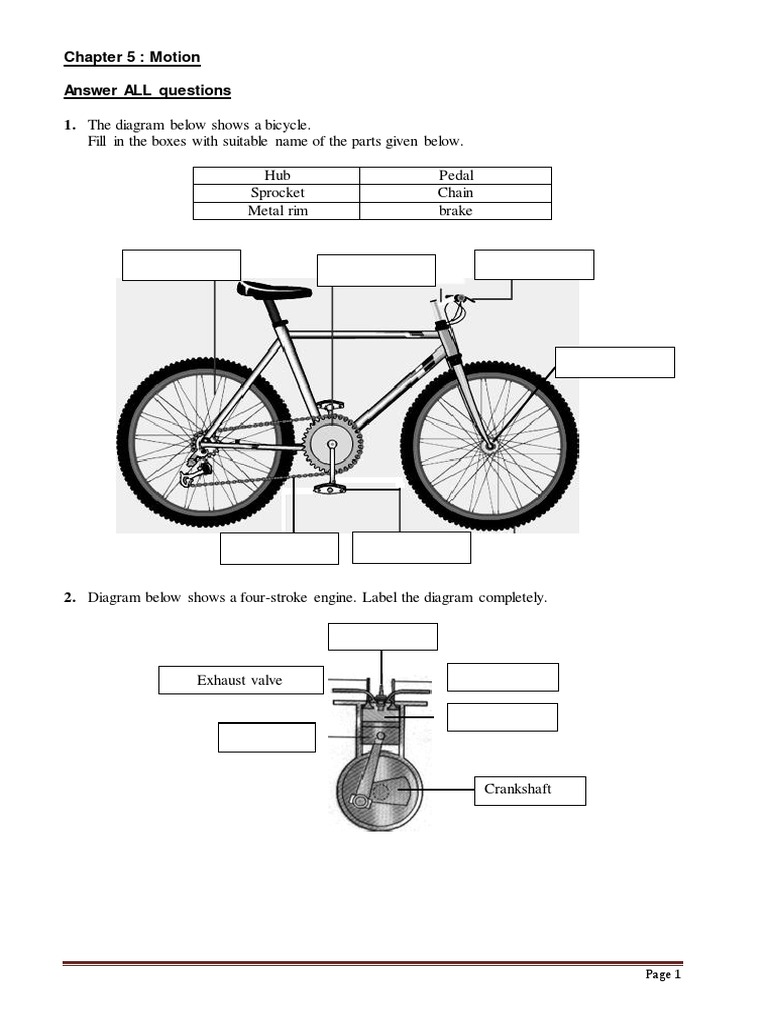 Chapter 5 : Motion

Answer ALL questions

1. The diagram below shows a bicycle.
Fill in the boxes with suitable name of the parts given below.

| Hub | Pedal |
|---|---|
| Sprocket | Chain |
| Metal rim | brake |

2. Diagram below shows a four-stroke engine. Label the diagram completely.

Exhaust valve

Crankshaft

Page 1