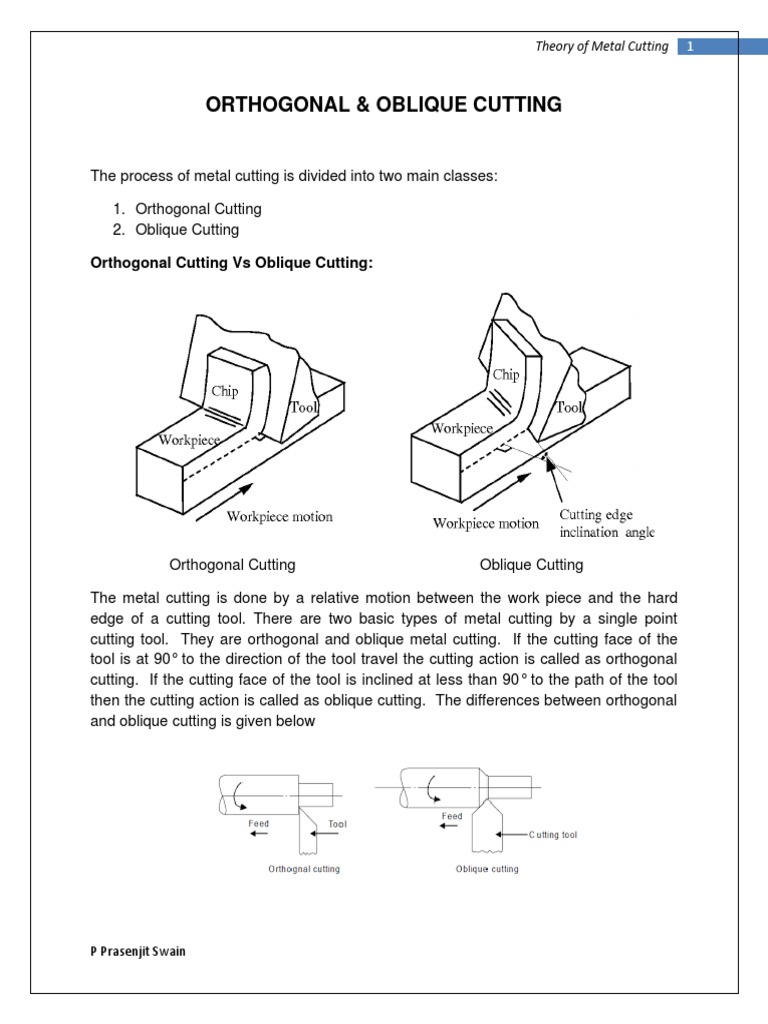 Theory of Metal Cutting 1

ORTHOGONAL & OBLIQUE CUTTING

The process of metal cutting is divided into two main classes:

1. Orthogonal Cutting
2. Oblique Cutting

Orthogonal Cutting Vs Oblique Cutting:

Chip
Tool
Workpiece
Workpiece motion

Chip
Tool
Workpiece
Workpiece motion
Cutting edge inclination angle

Orthogonal Cutting

Oblique Cutting

The metal cutting is done by a relative motion between the work piece and the hard edge of a cutting tool. There are two basic types of metal cutting by a single point cutting tool. They are orthogonal and oblique metal cutting. If the cutting face of the tool is at 90° to the direction of the tool travel the cutting action is called as orthogonal cutting. If the cutting face of the tool is inclined at less than 90° to the path of the tool then the cutting action is called as oblique cutting. The differences between orthogonal and oblique cutting is given below

Feed
Tool
Orthognal cutting

Feed
Cutting tool
Oblique cutting

P Prasenjit Swain