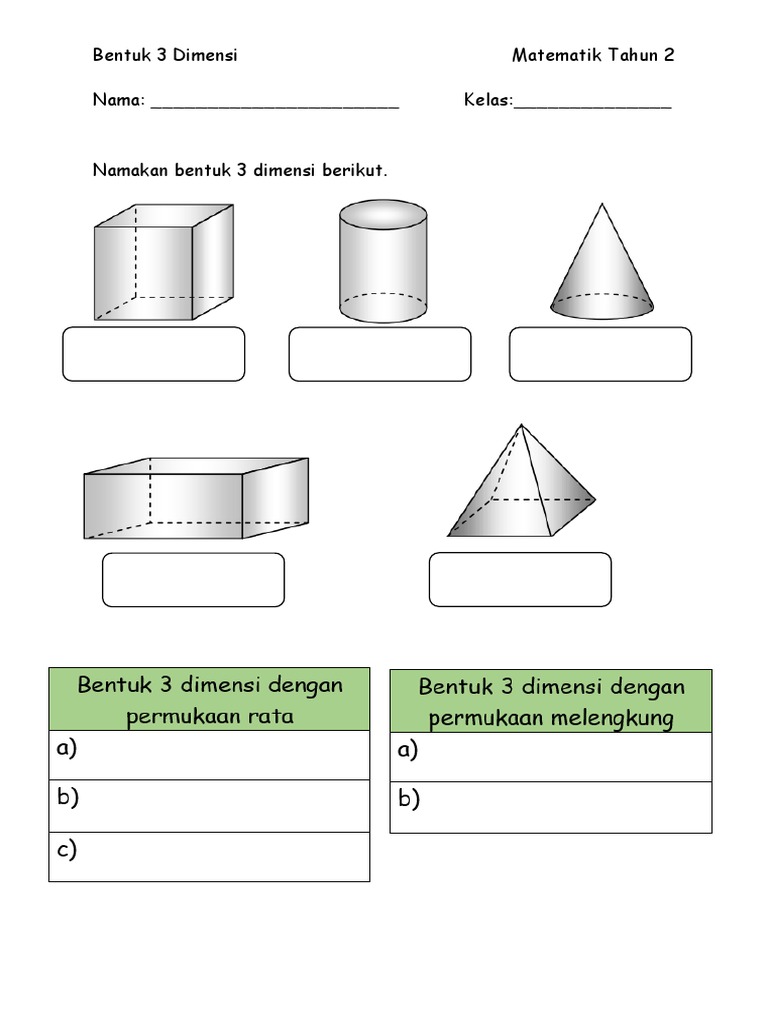 Bentuk 3 Dimensi

Matematik Tahun 2

Nama: ________________________

Kelas:_______________

Namakan bentuk 3 dimensi berikut.

| Bentuk 3 dimensi dengan permukaan rata |
|---|
| a) |
| b) |
| c) |

| Bentuk 3 dimensi dengan permukaan melengkung |
|---|
| a) |
| b) |