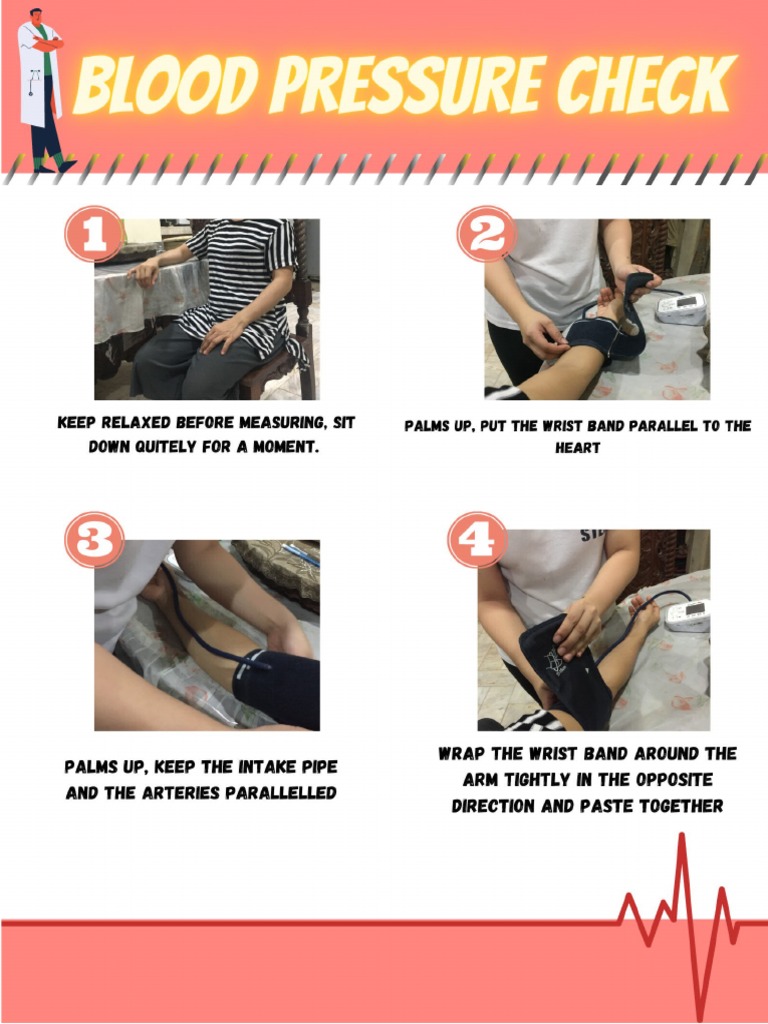 BLOOD PRESSURE CHECK

1

KEEP RELAXED BEFORE MEASURING, SIT DOWN QUITELY FOR A MOMENT.

2

PALMS UP, PUT THE WRIST BAND PARALLEL TO THE HEART

3

PALMS UP, KEEP THE INTAKE PIPE AND THE ARTERIES PARALLELLED

4

WRAP THE WRIST BAND AROUND THE ARM TIGHTLY IN THE OPPOSITE DIRECTION AND PASTE TOGETHER