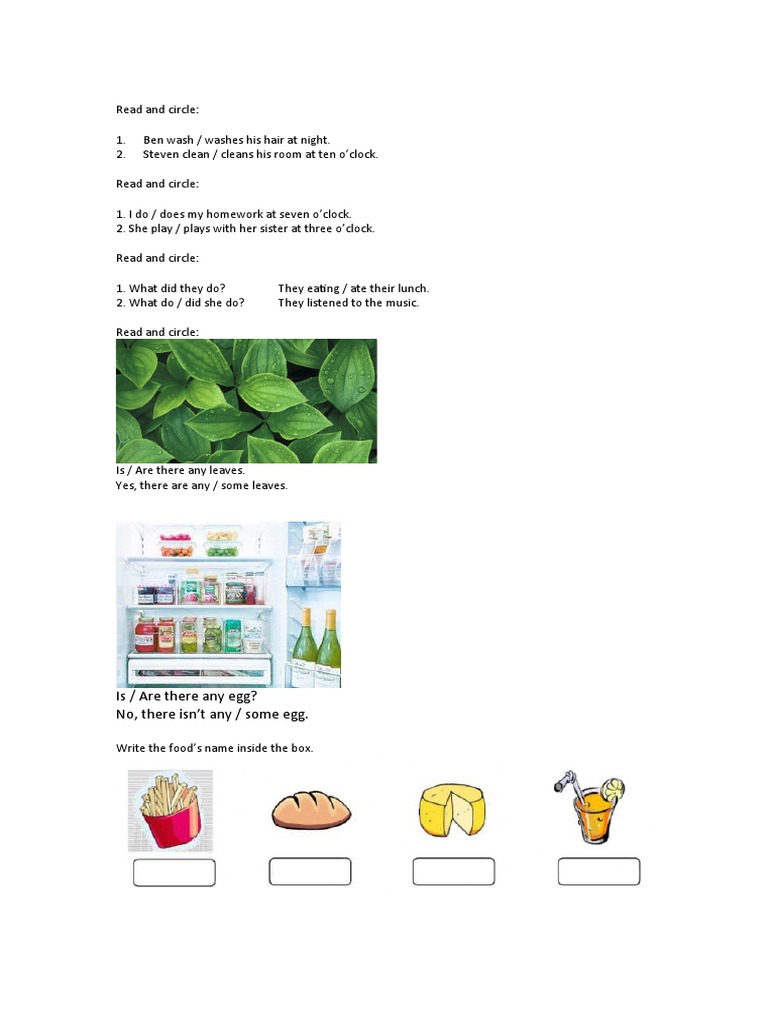 Read and circle:

1. Ben wash / washes his hair at night.
2. Steven clean / cleans his room at ten o'clock.

Read and circle:

1. I do / does my homework at seven o'clock.
2. She play / plays with her sister at three o'clock.

Read and circle:

1. What did they do? They eating / ate their lunch.
2. What do / did she do? They listened to the music.

Read and circle:

Is / Are there any leaves.
Yes, there are any / some leaves.

Is / Are there any egg?
No, there isn't any / some egg.

Write the food's name inside the box.