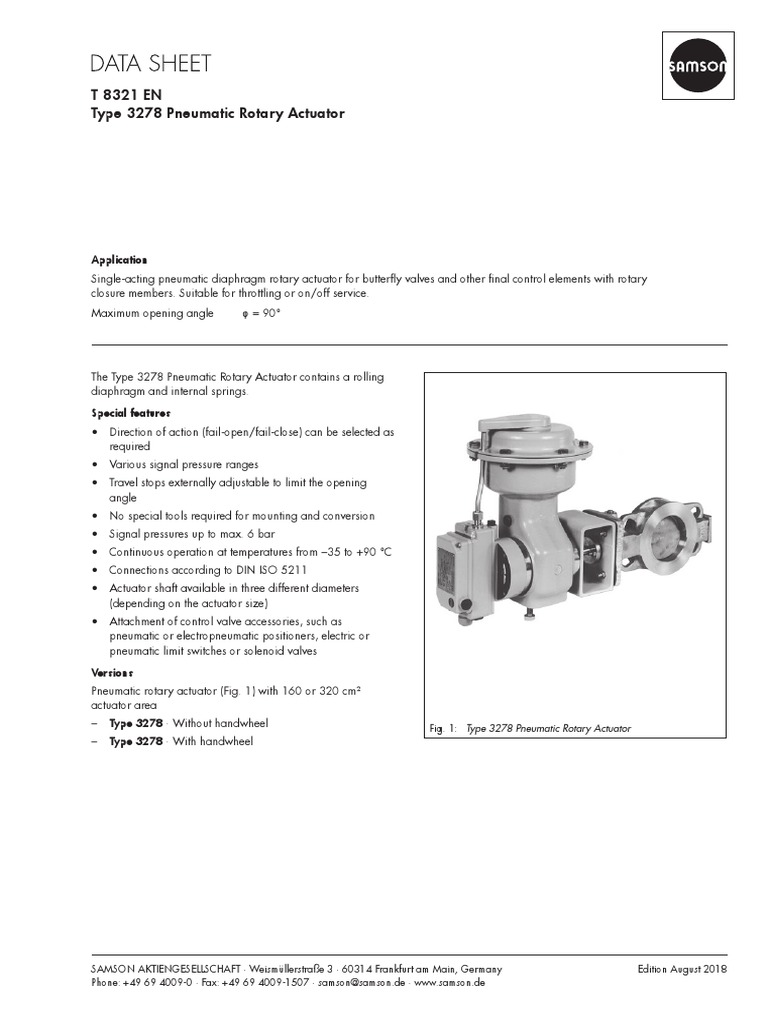 DATA SHEET

SAMSON

T 8321 EN
Type 3278 Pneumatic Rotary Actuator

Application
Single-acting pneumatic diaphragm rotary actuator for butterfly valves and other final control elements with rotary closure members. Suitable for throttling or on/off service.

Maximum opening angle φ = 90°

The Type 3278 Pneumatic Rotary Actuator contains a rolling diaphragm and internal springs.

Special features
• Direction of action (fail-open/fail-close) can be selected as required
• Various signal pressure ranges
• Travel stops externally adjustable to limit the opening angle
• No special tools required for mounting and conversion
• Signal pressures up to max. 6 bar
• Continuous operation at temperatures from –35 to +90 °C
• Connections according to DIN ISO 5211
• Actuator shaft available in three different diameters (depending on the actuator size)
• Attachment of control valve accessories, such as pneumatic or electropneumatic positioners, electric or pneumatic limit switches or solenoid valves

Versions
Pneumatic rotary actuator (Fig. 1) with 160 or 320 cm² actuator area
– Type 3278 · Without handwheel
– Type 3278 · With handwheel

Fig. 1: Type 3278 Pneumatic Rotary Actuator

SAMSON AKTIENGESELLSCHAFT · Weismüllerstraße 3 · 60314 Frankfurt am Main, Germany
Phone: +49 69 4009-0 · Fax: +49 69 4009-1507 · samson@samson.de · www.samson.de

Edition August 2018