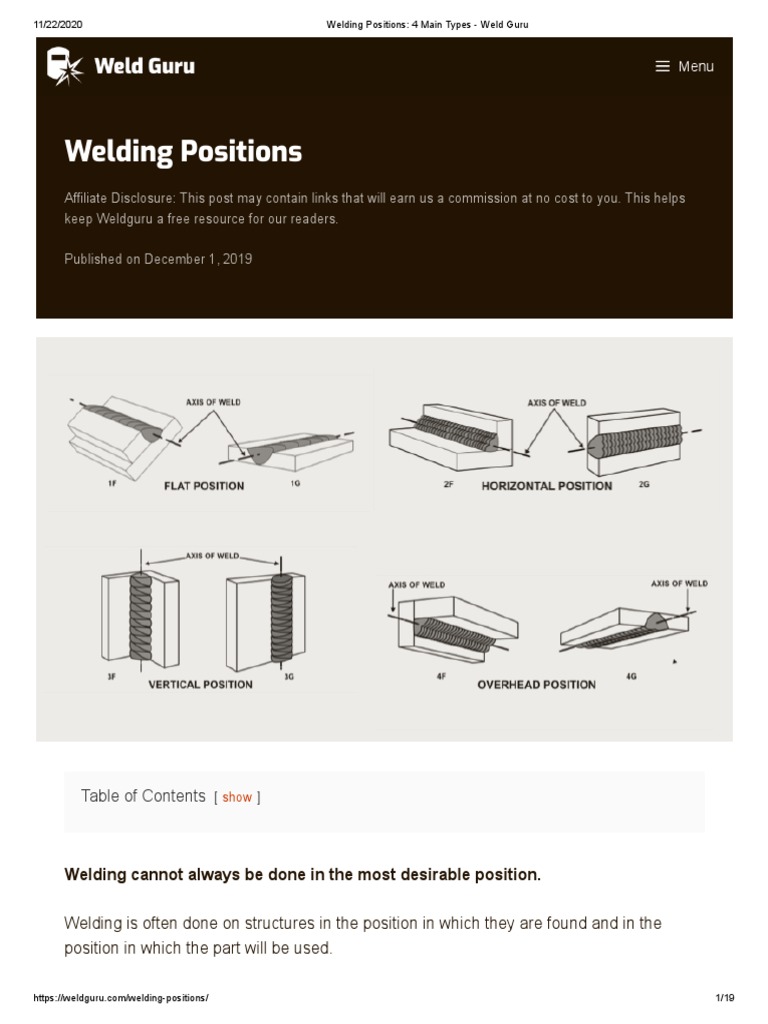 11/22/2020 Welding Positions: 4 Main Types - Weld Guru

Weld Guru

Menu

Welding Positions

Affiliate Disclosure: This post may contain links that will earn us a commission at no cost to you. This helps keep Weldguru a free resource for our readers.

Published on December 1, 2019

AXIS OF WELD
1F FLAT POSITION 1G

AXIS OF WELD
2F HORIZONTAL POSITION 2G

AXIS OF WELD
3F VERTICAL POSITION 3G

AXIS OF WELD AXIS OF WELD
4F OVERHEAD POSITION 4G

Table of Contents [ show ]

Welding cannot always be done in the most desirable position.

Welding is often done on structures in the position in which they are found and in the position in which the part will be used.

https://weldguru.com/welding-positions/ 1/19