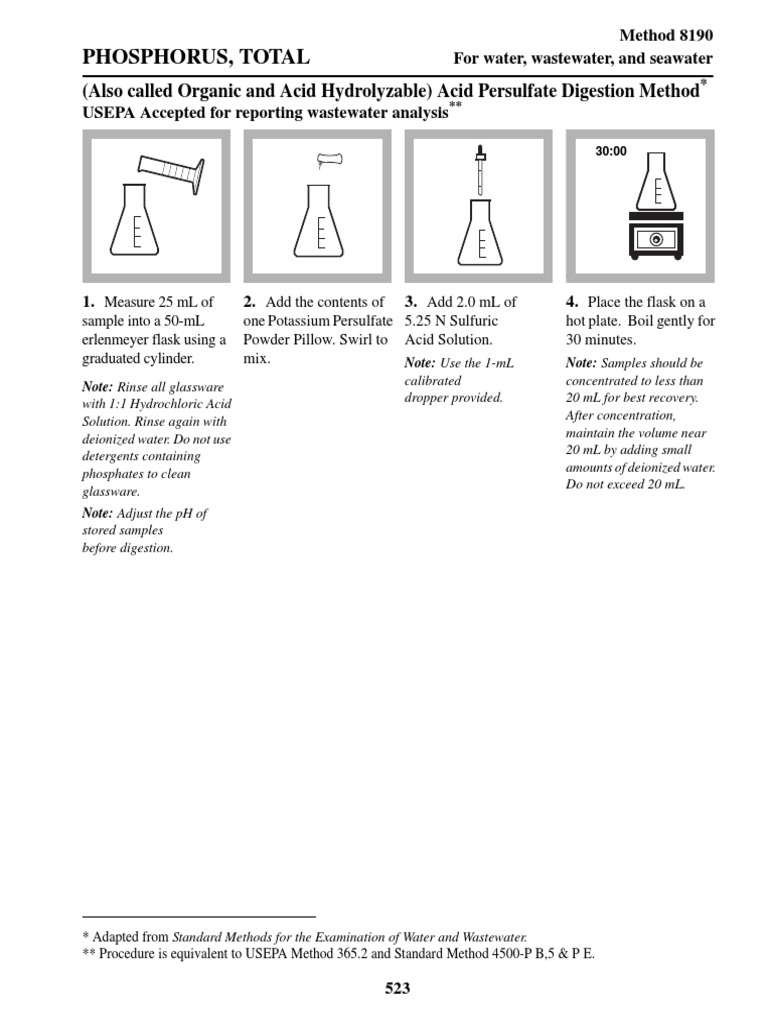 Method 8190

PHOSPHORUS, TOTAL

For water, wastewater, and seawater

(Also called Organic and Acid Hydrolyzable) Acid Persulfate Digestion Method*

USEPA Accepted for reporting wastewater analysis**

30:00

1. Measure 25 mL of sample into a 50-mL erlenmeyer flask using a graduated cylinder.

Note: Rinse all glassware with 1:1 Hydrochloric Acid Solution. Rinse again with deionized water. Do not use detergents containing phosphates to clean glassware.

Note: Adjust the pH of stored samples before digestion.

2. Add the contents of one Potassium Persulfate Powder Pillow. Swirl to mix.

3. Add 2.0 mL of 5.25 N Sulfuric Acid Solution.

Note: Use the 1-mL calibrated dropper provided.

4. Place the flask on a hot plate. Boil gently for 30 minutes.

Note: Samples should be concentrated to less than 20 mL for best recovery. After concentration, maintain the volume near 20 mL by adding small amounts of deionized water. Do not exceed 20 mL.

* Adapted from Standard Methods for the Examination of Water and Wastewater.
** Procedure is equivalent to USEPA Method 365.2 and Standard Method 4500-P B,5 & P E.

523